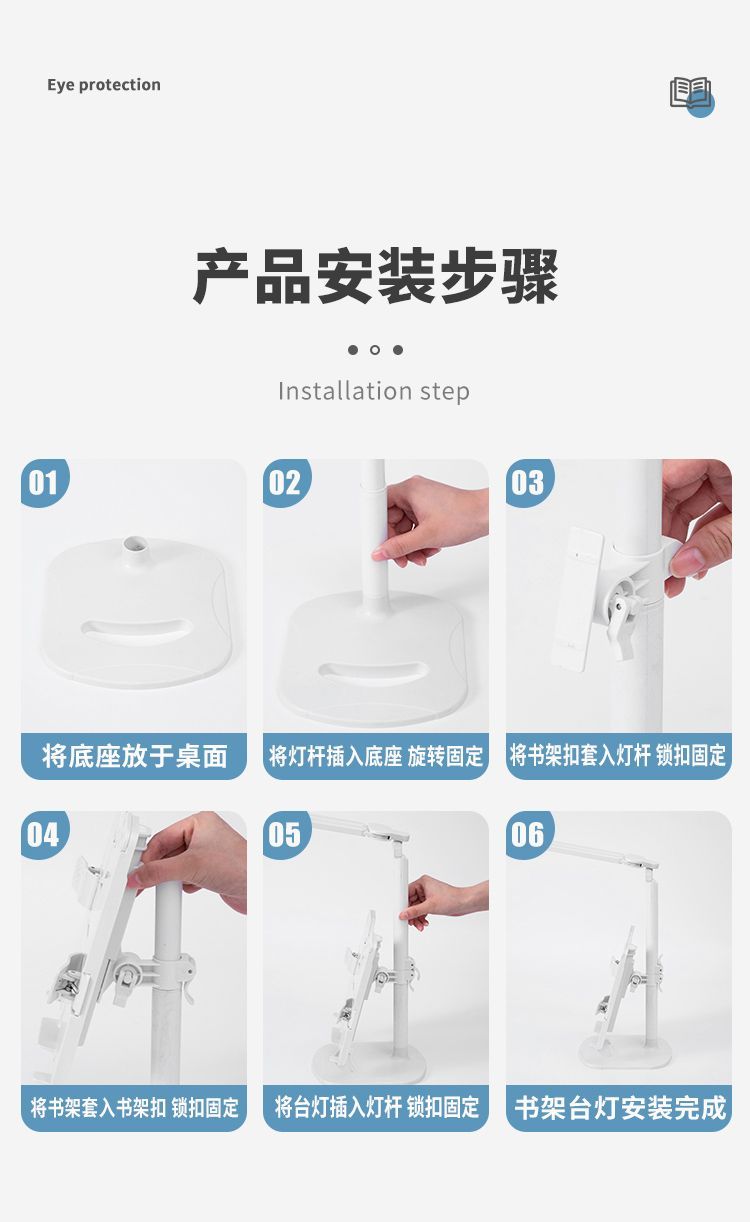 Eye protection

产品安装步骤

Installation step

01
将底座放于桌面

02
将灯杆插入底座 旋转固定

03
将书架扣套入灯杆 锁扣固定

04
将书架套入书架扣 锁扣固定

05
将台灯插入灯杆 锁扣固定

06
书架台灯安装完成