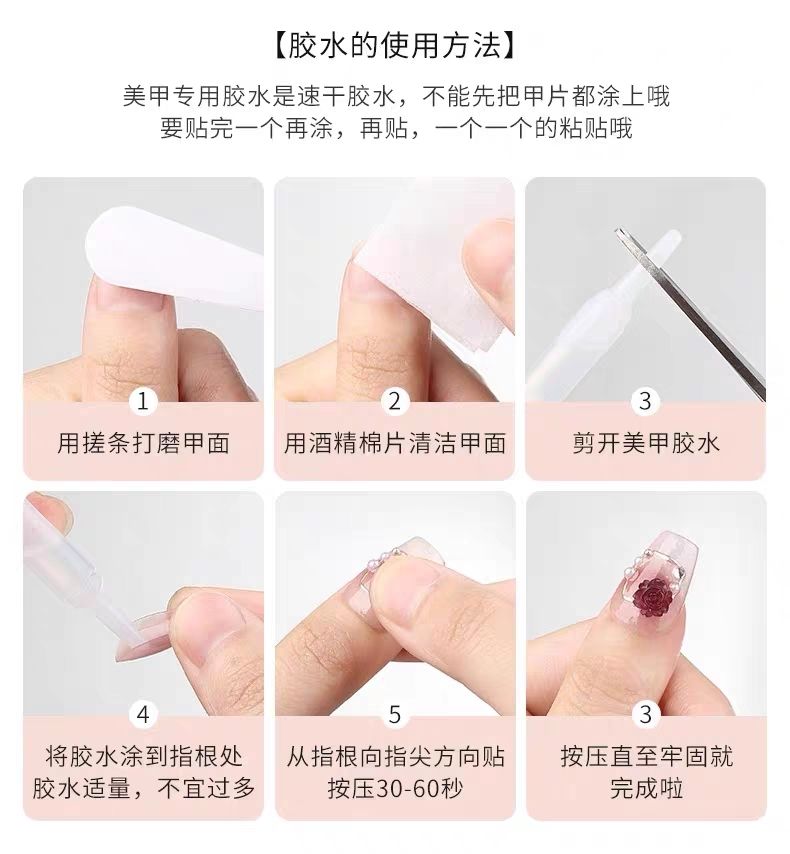 【胶水的使用方法】

美甲专用胶水是速干胶水，不能先把甲片都涂上哦
要贴完一个再涂，再贴，一个一个的粘贴哦

1
用搓条打磨甲面

2
用酒精棉片清洁甲面

3
剪开美甲胶水

4
将胶水涂到指根处
胶水适量，不宜过多

5
从指根向指尖方向贴
按压30-60秒

3
按压直至牢固就
完成啦