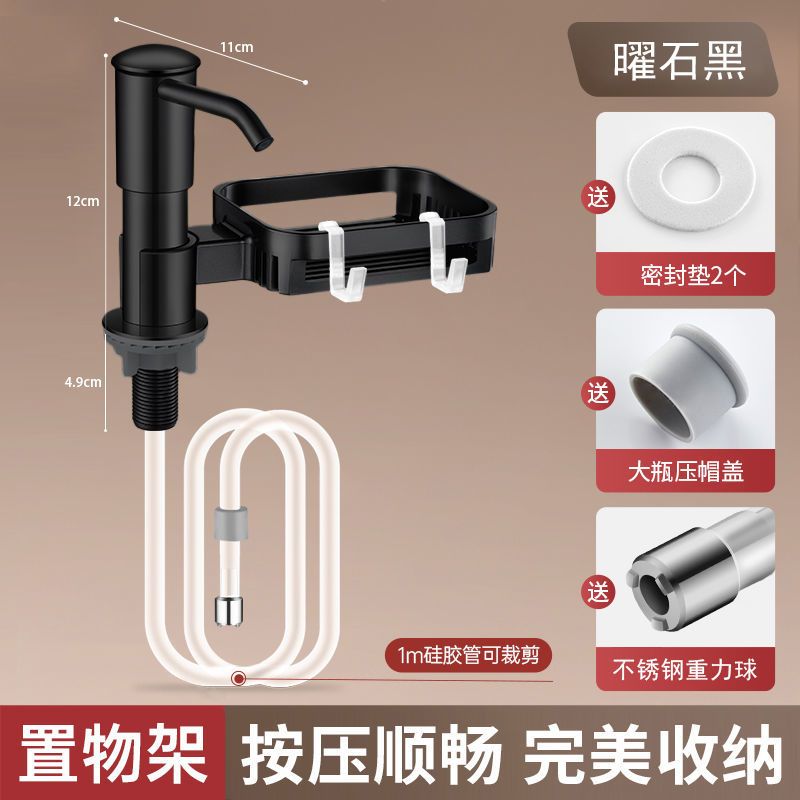 11cm

12cm

4.9cm

曜石黑

送

密封垫2个

送

大瓶压帽盖

送

不锈钢重力球

1m硅胶管可裁剪

置物架 按压顺畅 完美收纳