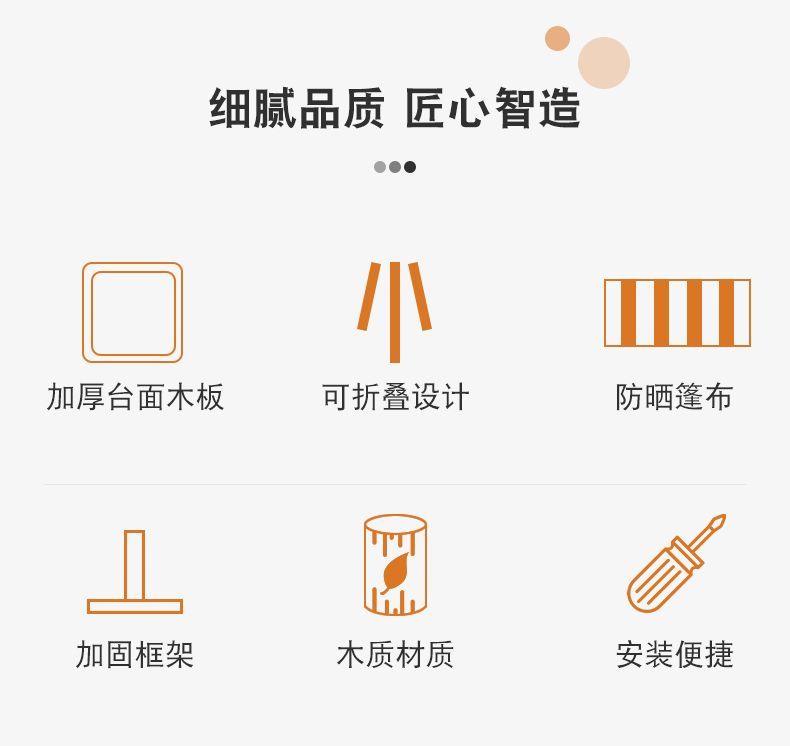 细腻品质 匠心智造

加厚台面木板

可折叠设计

防晒篷布

加固框架

木质材质

安装便捷