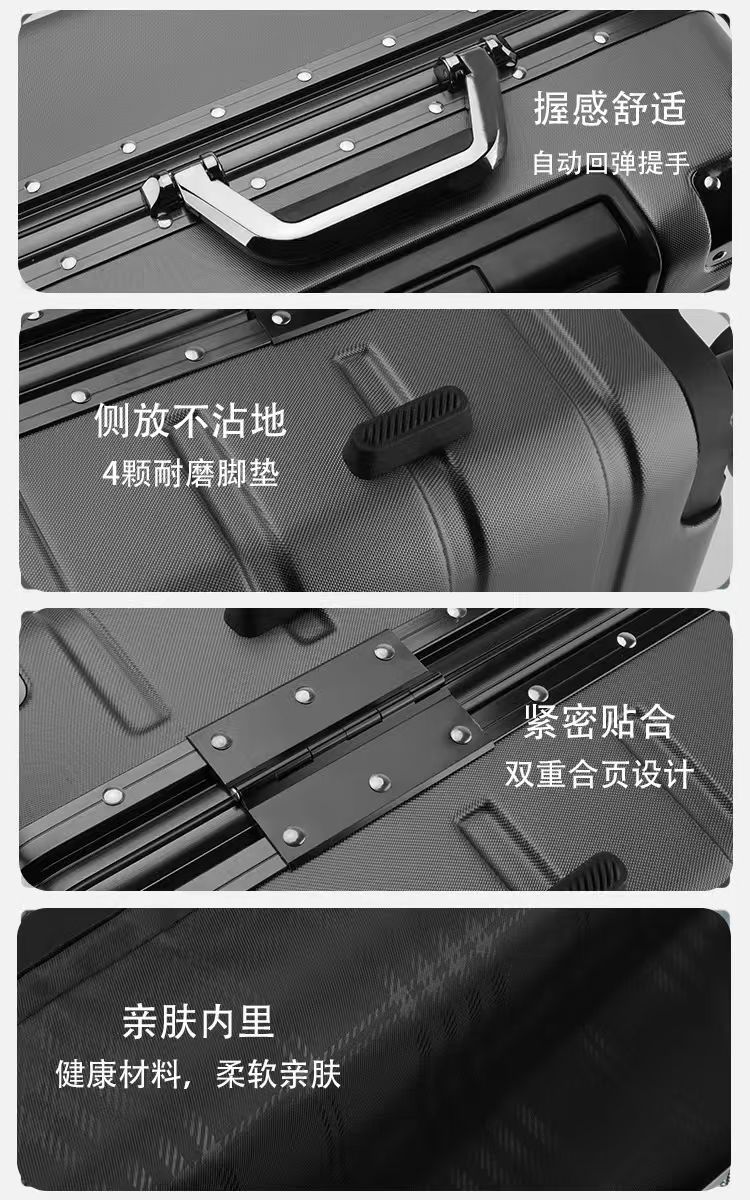 握感舒适
自动回弹提手

侧放不沾地
4颗耐磨脚垫

紧密贴合
双重合页设计

亲肤内里
健康材料，柔软亲肤