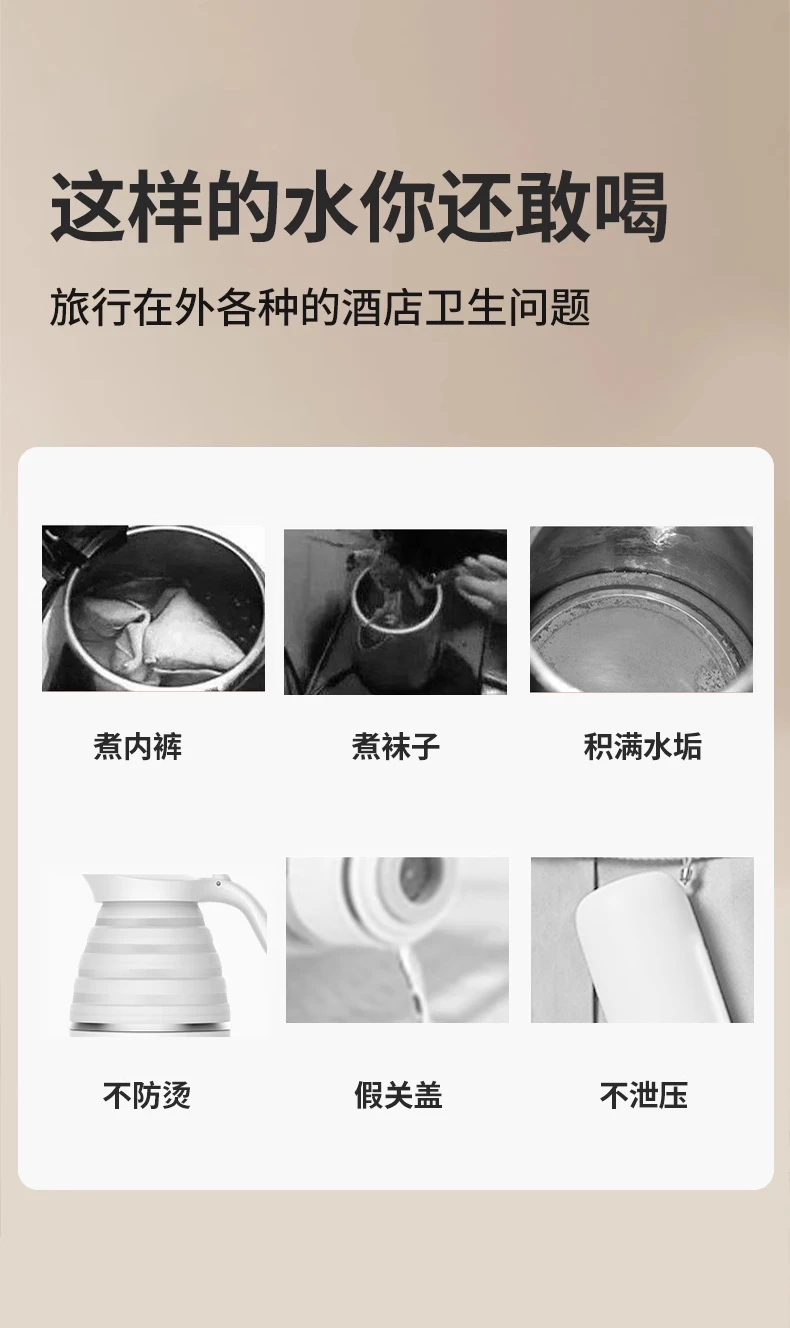 这样的水你还敢喝

旅行在外各种的酒店卫生问题

煮内裤

煮袜子

积满水垢

不防烫

假关盖

不泄压