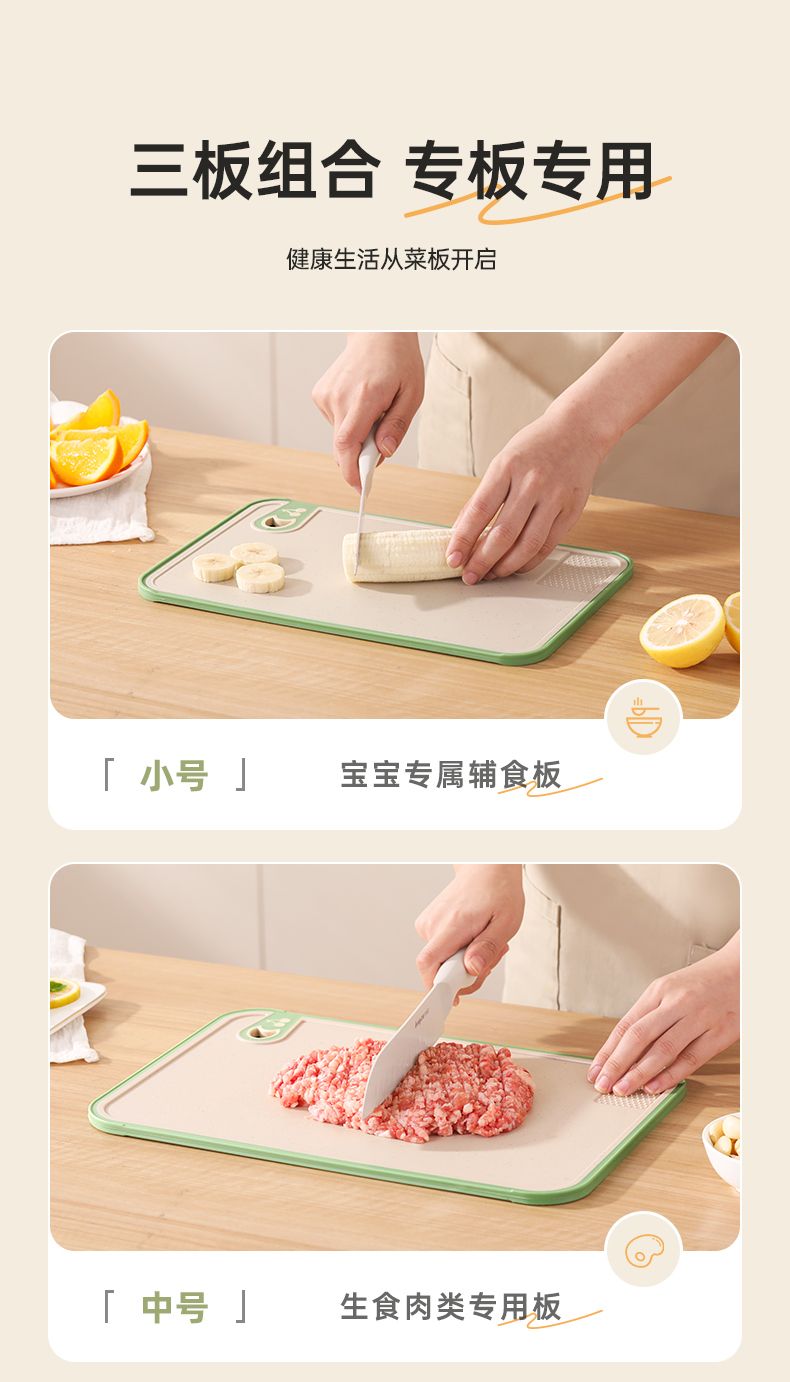 三板组合 专板专用

健康生活从菜板开启

「 小号 」 宝宝专属辅食板

「 中号 」 生食肉类专用板