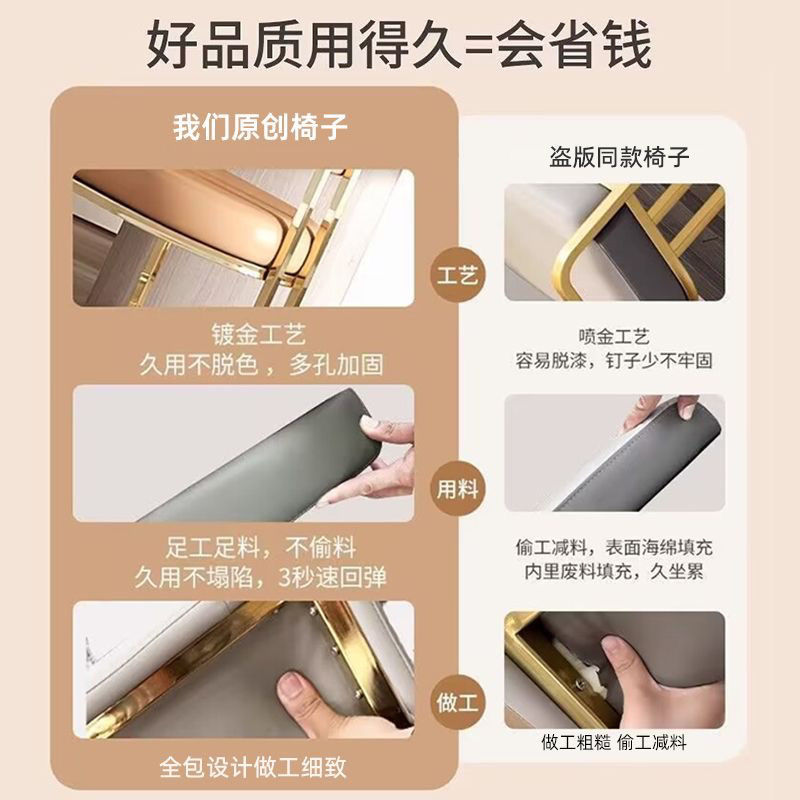 好品质用得久=会省钱

我们原创椅子

镀金工艺
久用不脱色，多孔加固

足工足料，不偷料
久用不塌陷，3秒速回弹

全包设计做工细致

工艺

用料

做工

盗版同款椅子

喷金工艺
容易脱漆，钉子少不牢固

偷工减料，表面海绵填充
内里废料填充，久坐累

做工粗糙 偷工减料