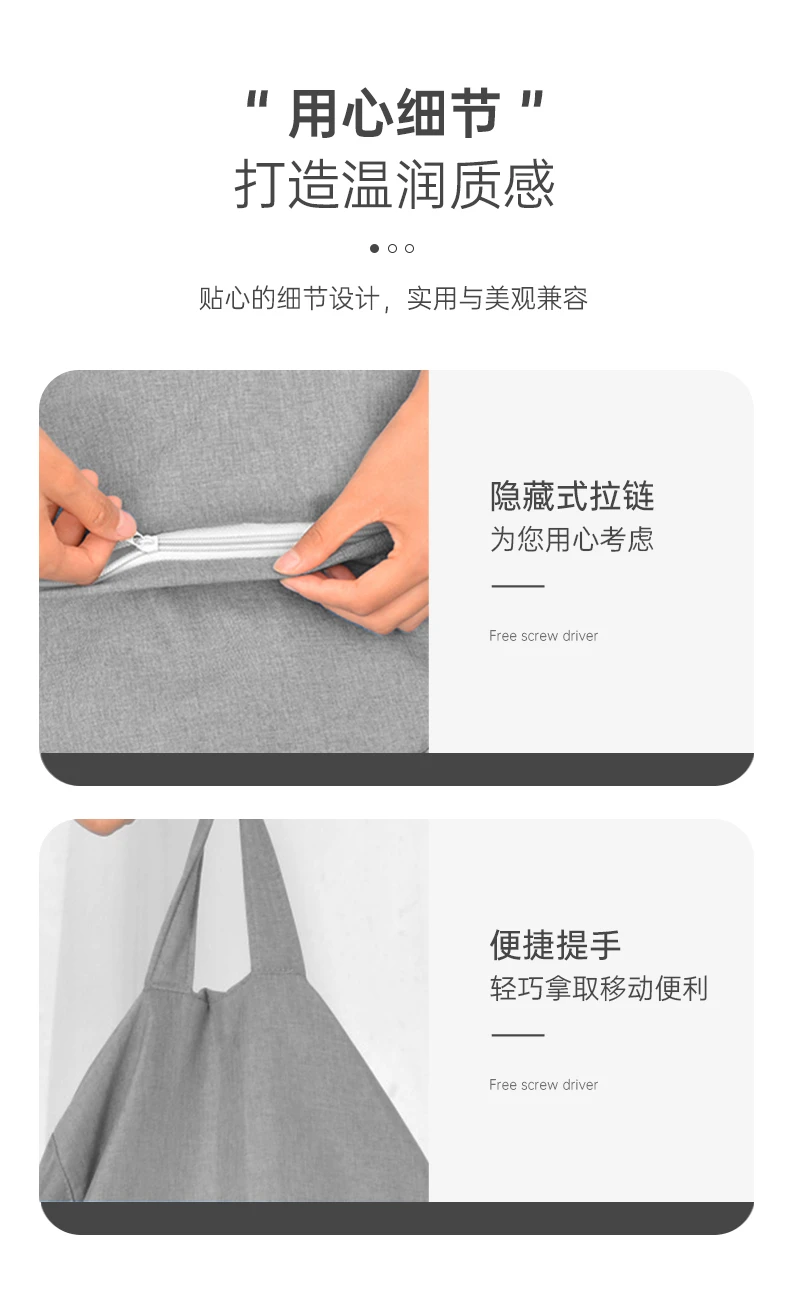 " 用心细节 "
打造温润质感

贴心的细节设计，实用与美观兼容

隐藏式拉链
为您用心考虑

Free screw driver

便捷提手
轻巧拿取移动便利

Free screw driver