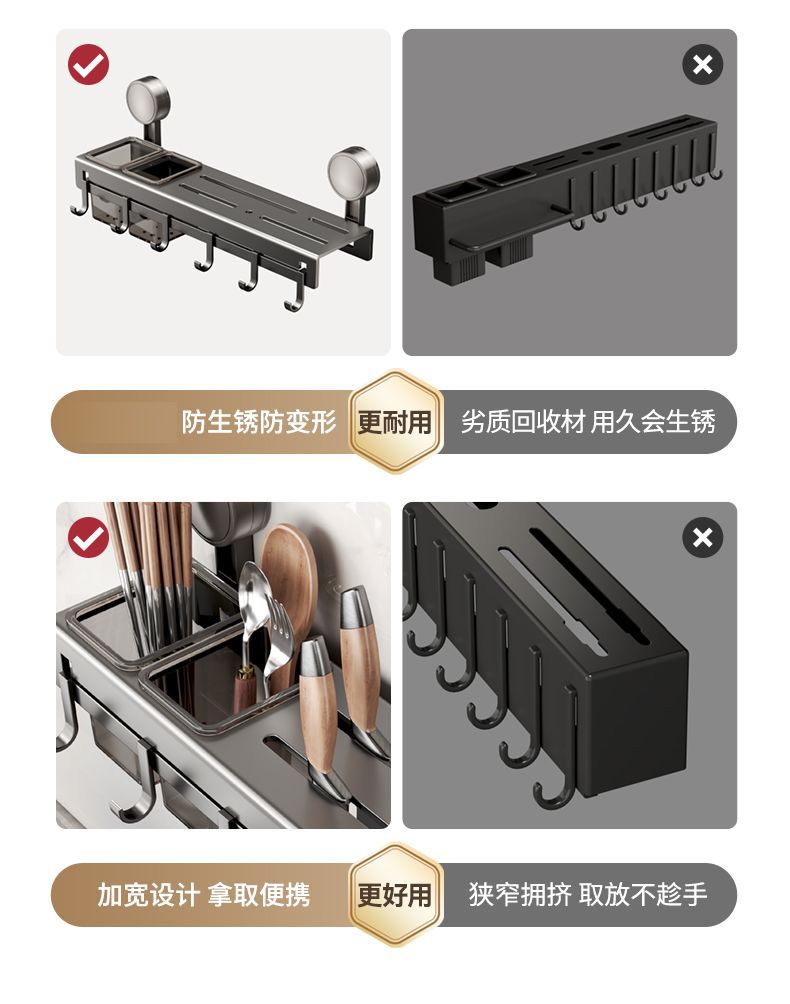 防生锈防变形 更耐用 劣质回收材 用久会生锈

加宽设计 拿取便携 更好用 狭窄拥挤 取放不趁手