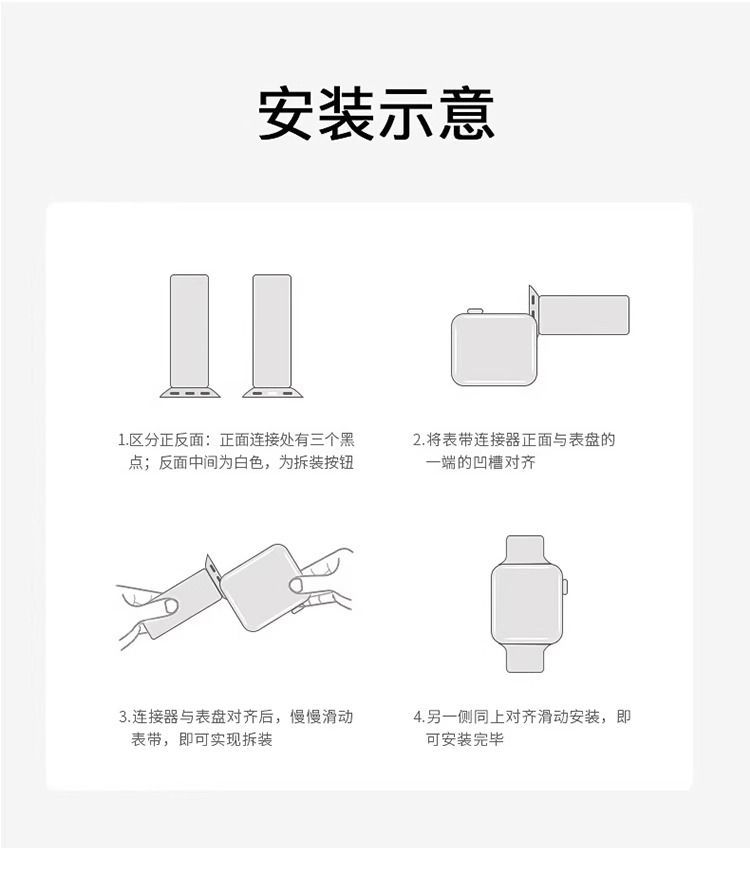 安装示意

1.区分正反面：正面连接处有三个黑点；反面中间为白色，为拆装按钮

2.将表带连接器正面与表盘的一端的凹槽对齐

3.连接器与表盘对齐后，慢慢滑动表带，即可实现拆装

4.另一侧同上对齐滑动安装，即可安装完毕