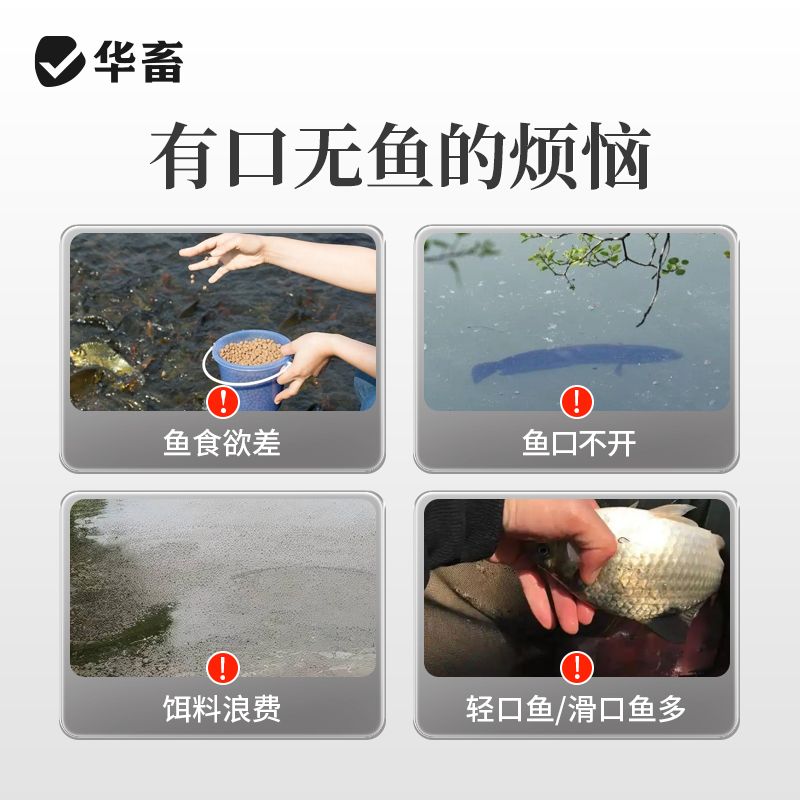 华畜

有口无鱼的烦恼

!
鱼食欲差

!
鱼口不开

!
饵料浪费

!
轻口鱼/滑口鱼多