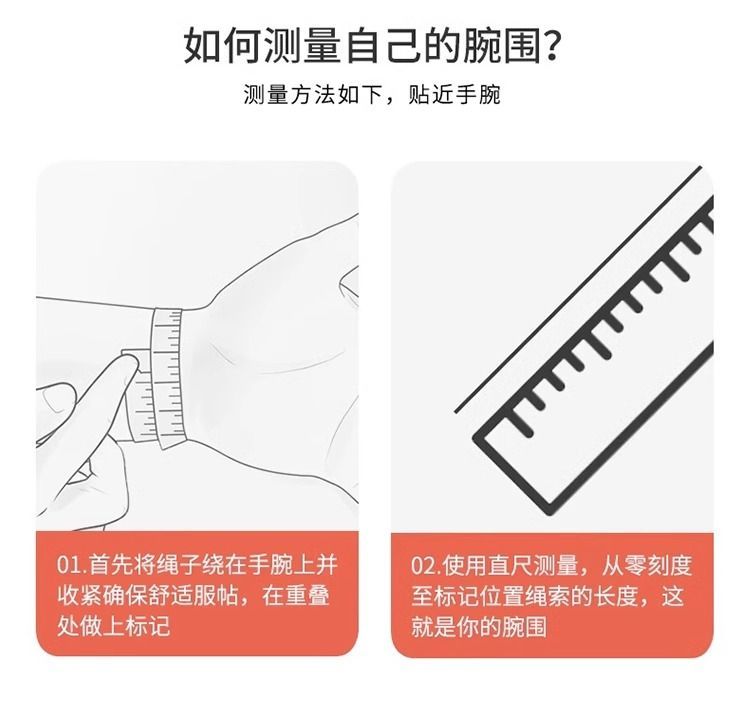 如何测量自己的腕围？

测量方法如下，贴近手腕

01.首先将绳子绕在手腕上并收紧确保舒适服帖，在重叠处做上标记

02.使用直尺测量，从零刻度至标记位置绳索的长度，这就是你的腕围