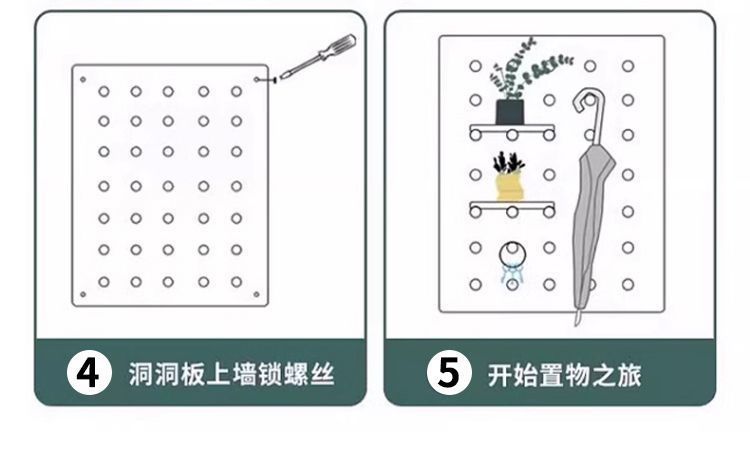 4 洞洞板上墙锁螺丝

5 开始置物之旅