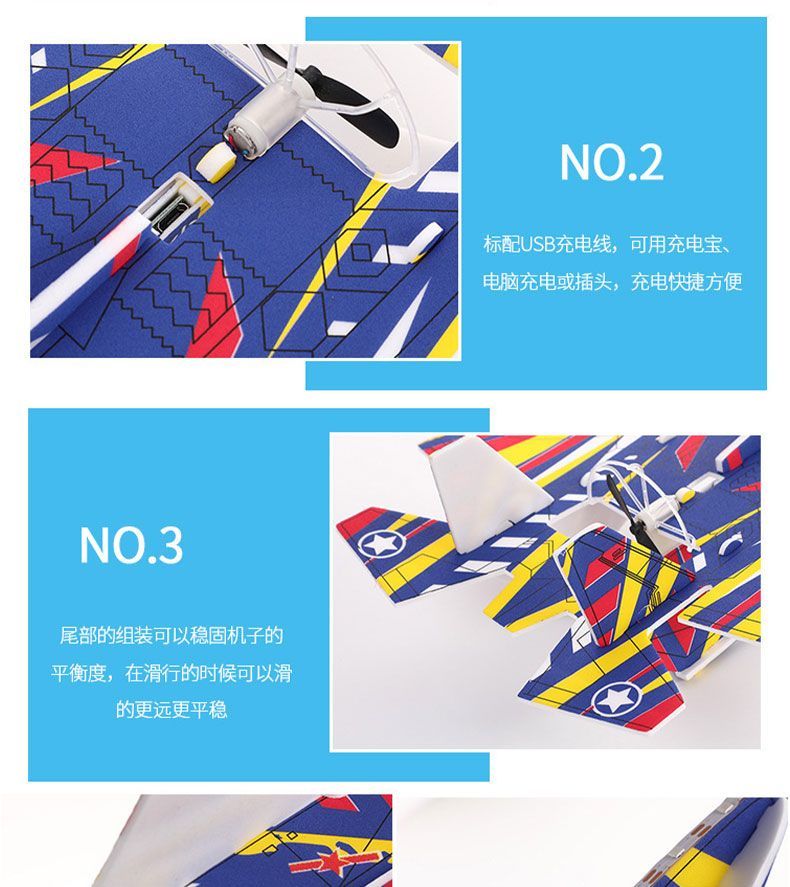 NO.2

标配USB充电线，可用充电宝、电脑充电或插头，充电快捷方便

NO.3

尾部的组装可以稳固机子的平衡度，在滑行的时候可以滑的更远更平稳