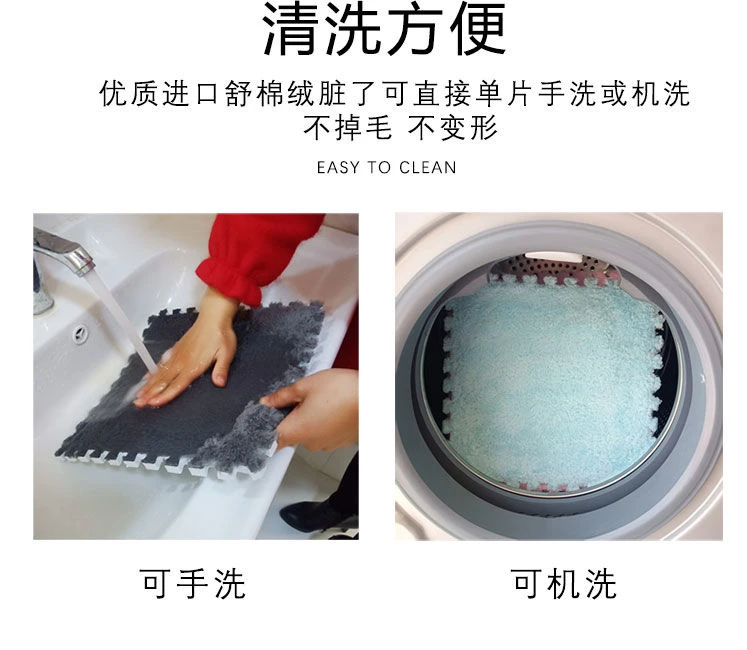 清洗方便

优质进口舒棉绒脏了可直接单片手洗或机洗
不掉毛 不变形

EASY TO CLEAN

可手洗

可机洗