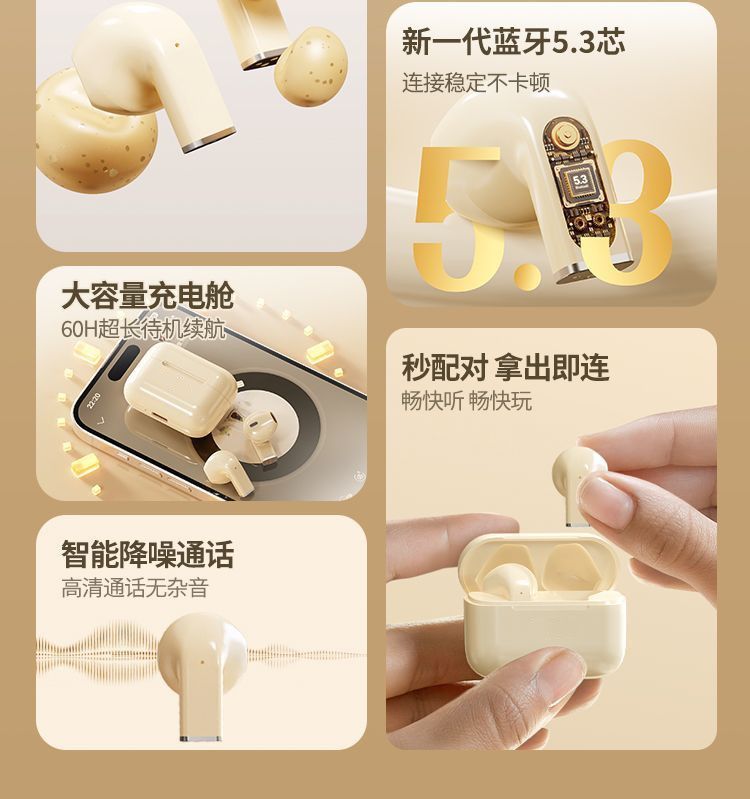 新一代蓝牙5.3芯
连接稳定不卡顿

5.3

5.3

大容量充电舱
60H超长待机续航

22:20

秒配对 拿出即连
畅快听 畅快玩

智能降噪通话
高清通话无杂音