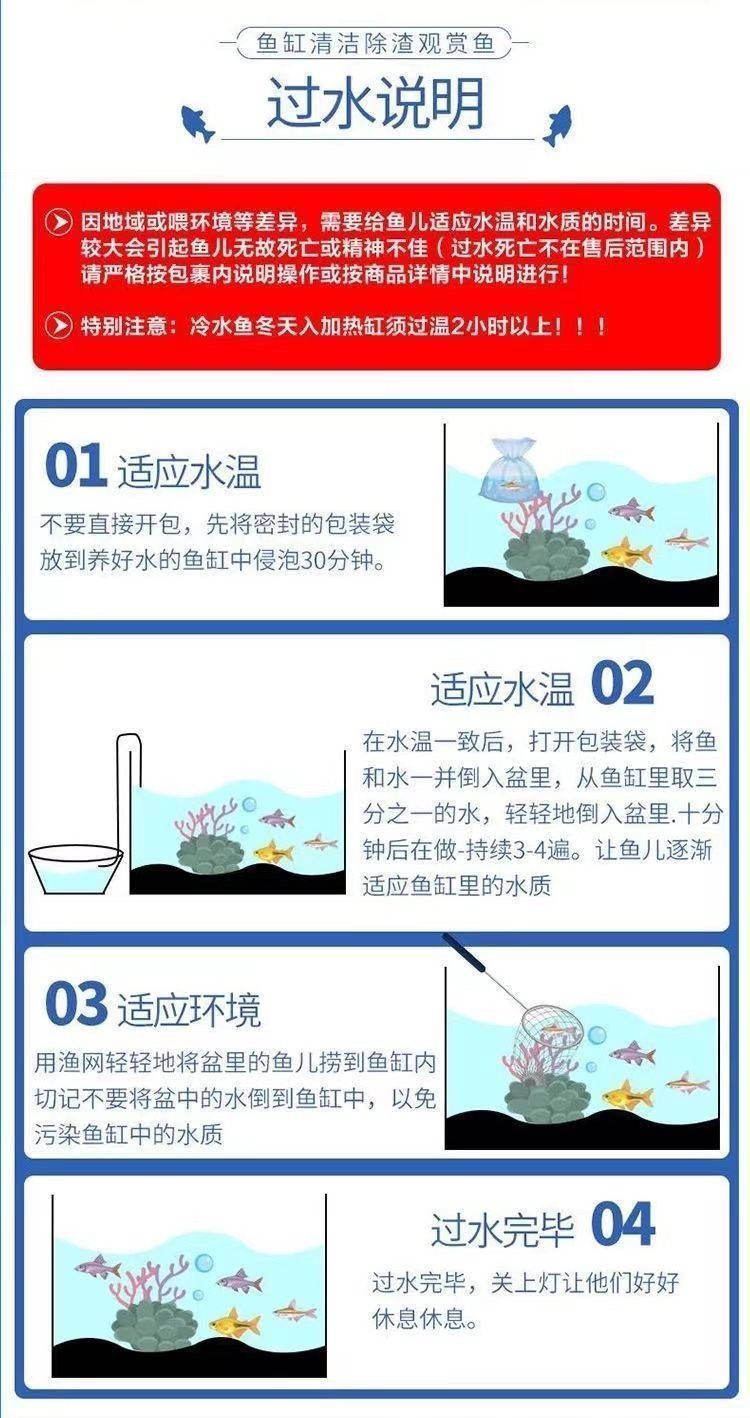 鱼缸清洁除渣观赏鱼

过水说明

因地域或喂环境等差异，需要给鱼儿适应水温和水质的时间。差异较大会引起鱼儿无故死亡或精神不佳（过水死亡不在售后范围内）请严格按包裹内说明操作或按商品详情中说明进行！

特别注意：冷水鱼冬天入加热缸须过温2小时以上！！！

01 适应水温

不要直接开包，先将密封的包装袋放到养好水的鱼缸中侵泡30分钟。

适应水温 02

在水温一致后，打开包装袋，将鱼和水一并倒入盆里，从鱼缸里取三分之一的水，轻轻地倒入盆里.十分钟后在做-持续3-4遍。让鱼儿逐渐适应鱼缸里的水质

03 适应环境

用渔网轻轻地将盆里的鱼儿捞到鱼缸内切记不要将盆中的水倒到鱼缸中，以免污染鱼缸中的水质

过水完毕 04

过水完毕，关上灯让他们好好休息休息。