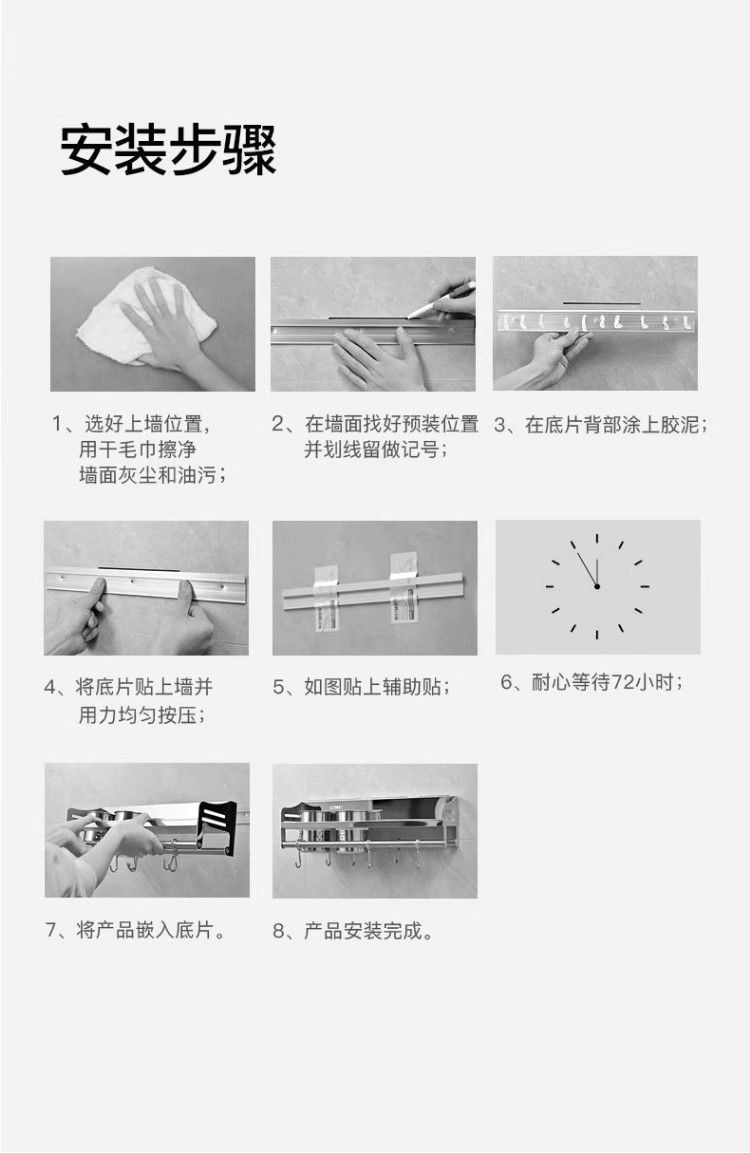 安装步骤

1、选好上墙位置，用干毛巾擦净墙面灰尘和油污；

2、在墙面找好预装位置并划线留做记号；

3、在底片背部涂上胶泥；

4、将底片贴上墙并用力均匀按压；

5、如图贴上辅助贴；

6、耐心等待72小时；

7、将产品嵌入底片。

8、产品安装完成。