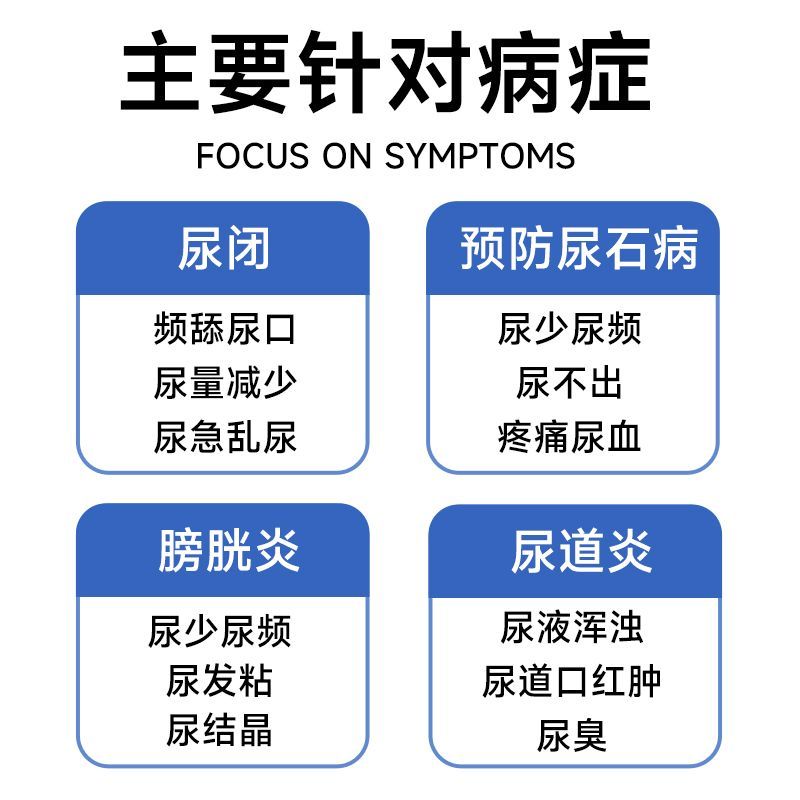 主要针对病症

FOCUS ON SYMPTOMS

尿闭

频舔尿口
尿量减少
尿急乱尿

预防尿石病

尿少尿频
尿不出
疼痛尿血

膀胱炎

尿少尿频
尿发粘
尿结晶

尿道炎

尿液浑浊
尿道口红肿
尿臭