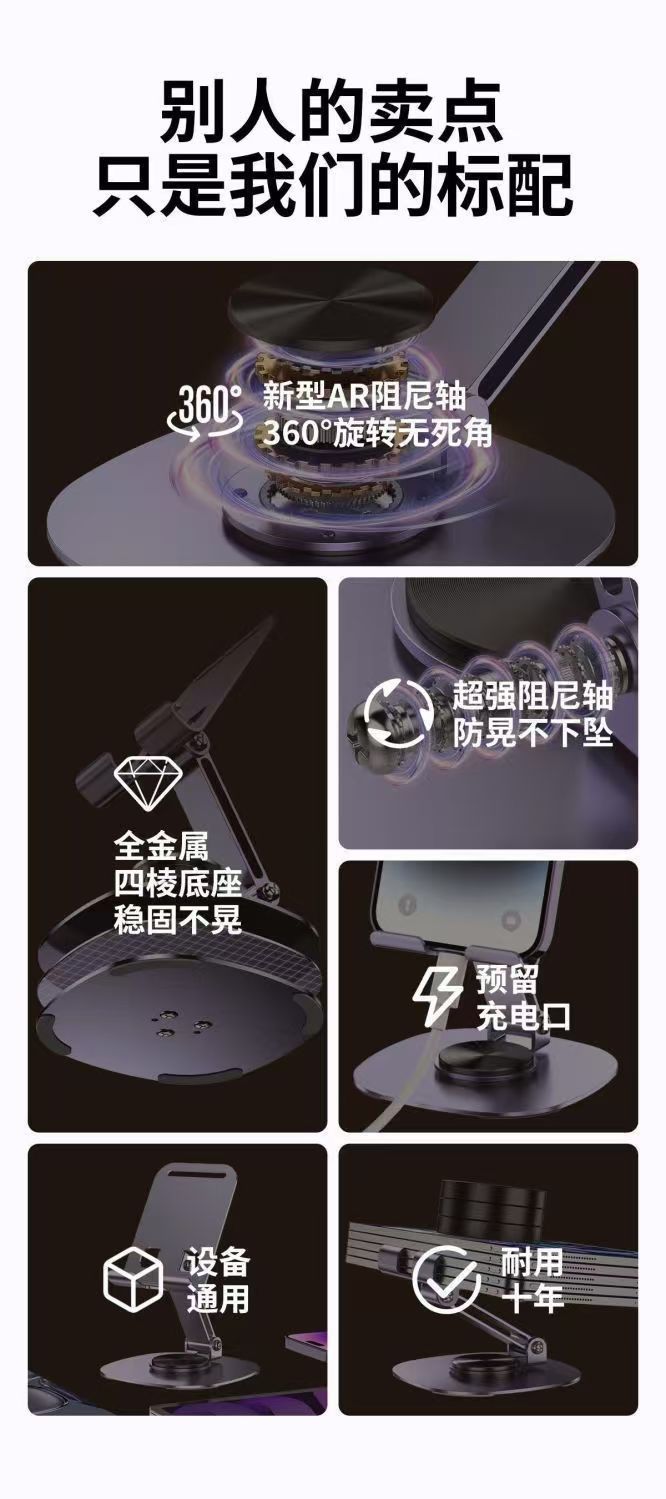 别人的卖点
只是我们的标配

360°
新型AR阻尼轴
360°旋转无死角

全金属
四棱底座
稳固不晃

超强阻尼轴
防晃不下坠

预留
充电口

设备
通用

耐用
十年