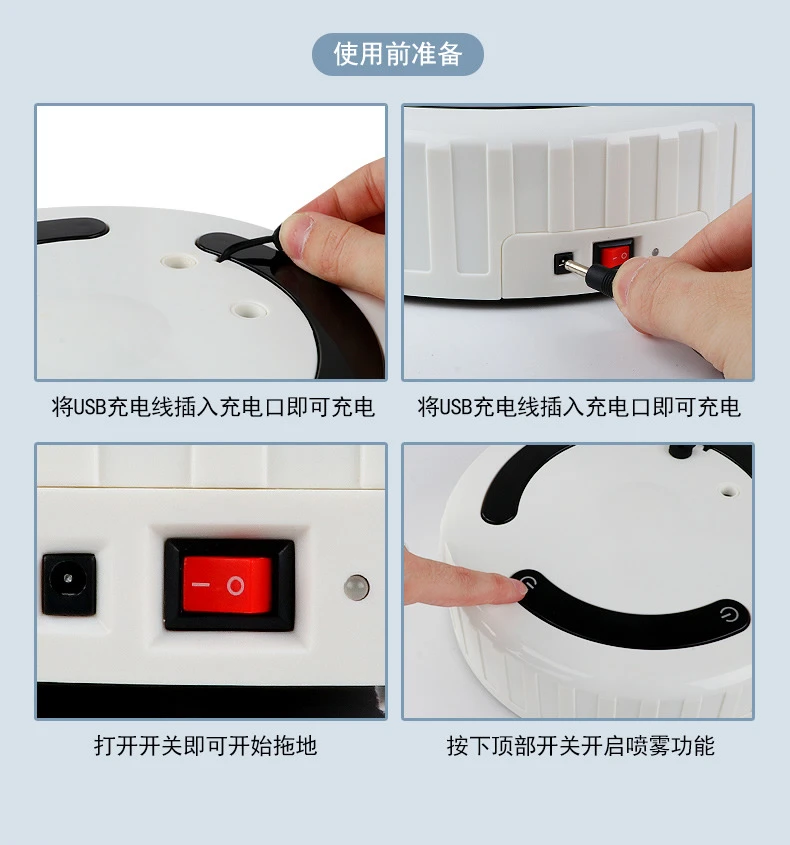 使用前准备

将USB充电线插入充电口即可充电

将USB充电线插入充电口即可充电

打开开关即可开始拖地

按下顶部开关开启喷雾功能