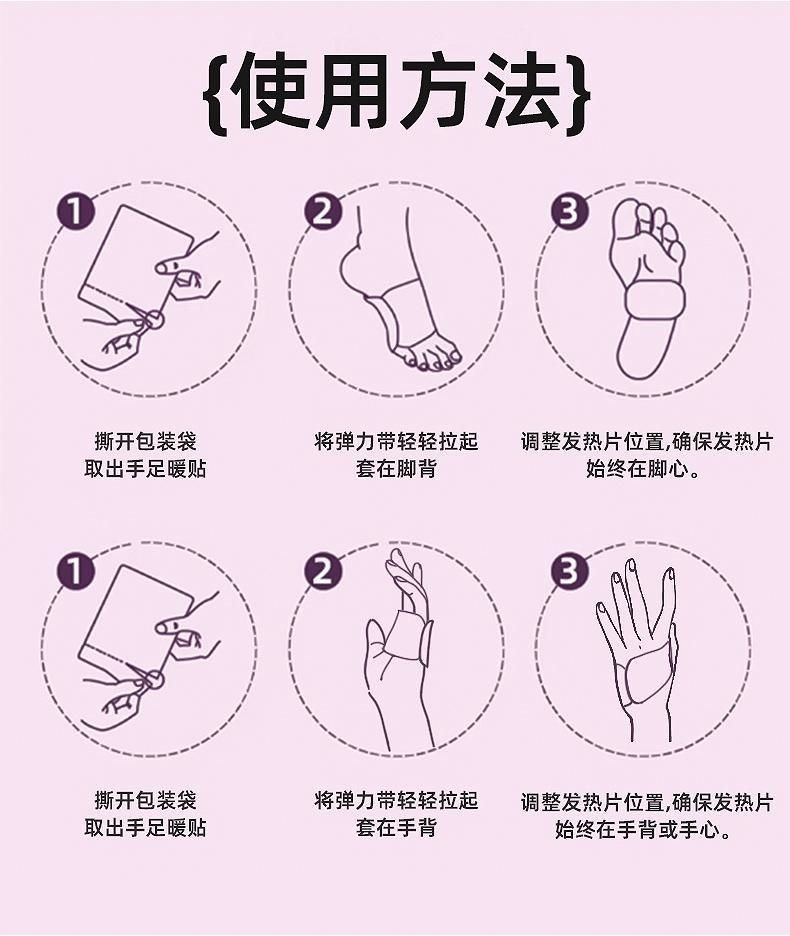 {使用方法}

1
撕开包装袋
取出手足暖贴

2
将弹力带轻轻拉起
套在脚背

3
调整发热片位置,确保发热片
始终在脚心。

1
撕开包装袋
取出手足暖贴

2
将弹力带轻轻拉起
套在手背

3
调整发热片位置,确保发热片
始终在手背或手心。