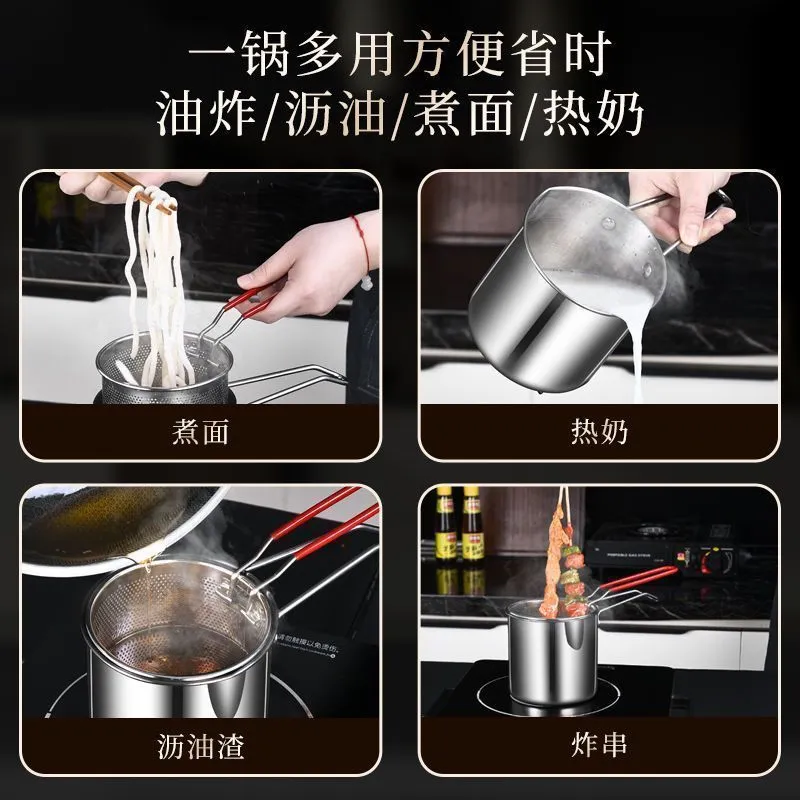 一锅多用方便省时
油炸/沥油/煮面/热奶

煮面

热奶

沥油渣

炸串