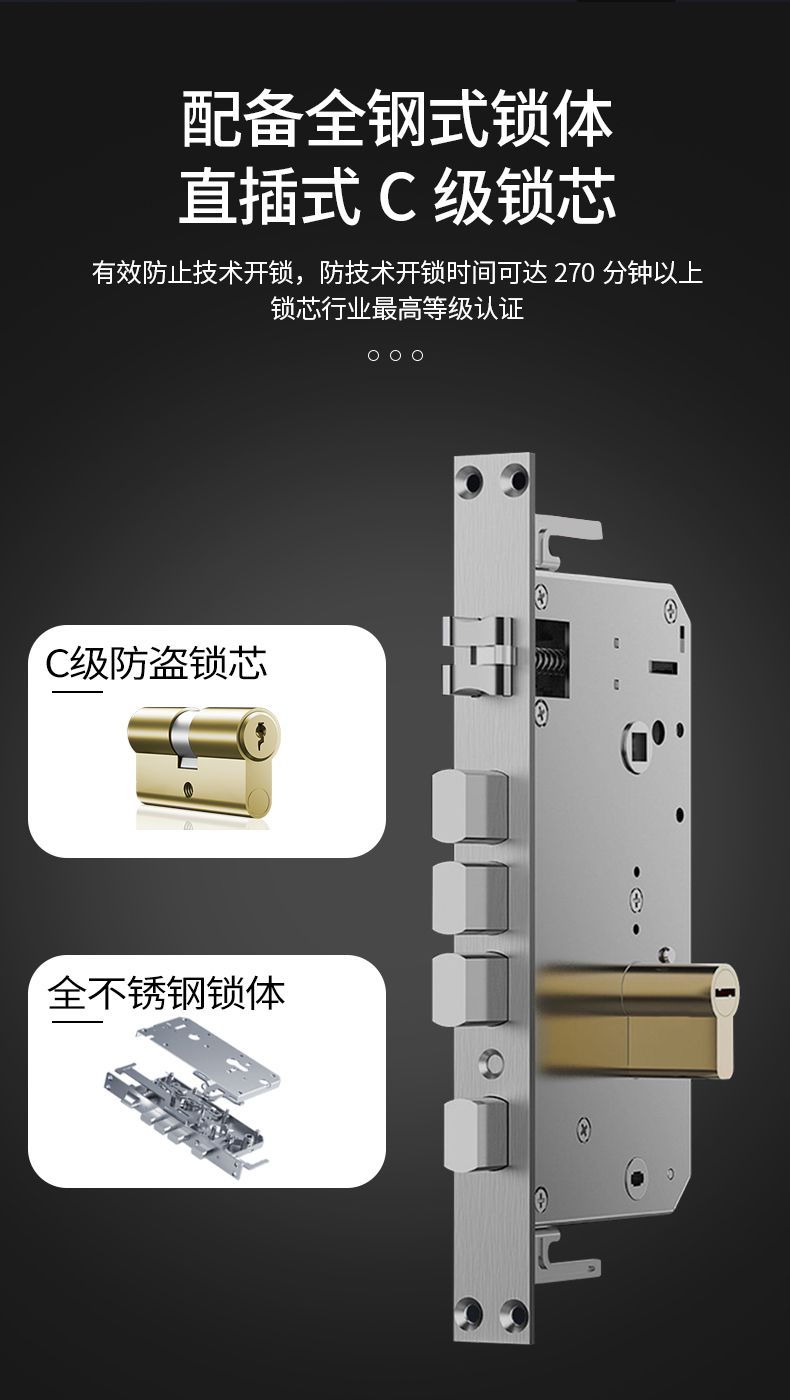 配备全钢式锁体
直插式 C 级锁芯

有效防止技术开锁，防技术开锁时间可达 270 分钟以上
锁芯行业最高等级认证

C级防盗锁芯

全不锈钢锁体