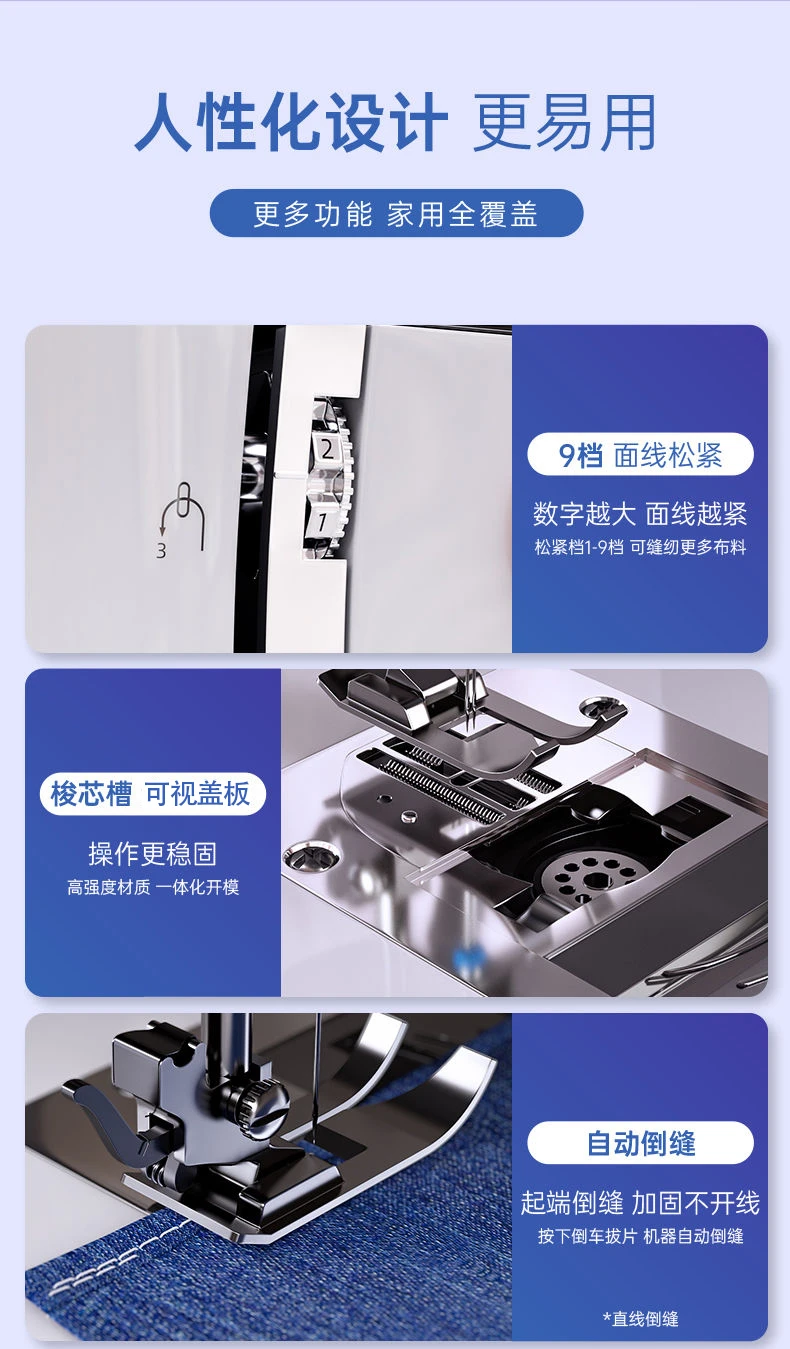 人性化设计 更易用

更多功能 家用全覆盖

3

2

1

9档 面线松紧

数字越大 面线越紧

松紧档1-9档 可缝纫更多布料

梭芯槽 可视盖板

操作更稳固

高强度材质 一体化开模

自动倒缝

起端倒缝 加固不开线

按下倒车拔片 机器自动倒缝

*直线倒缝