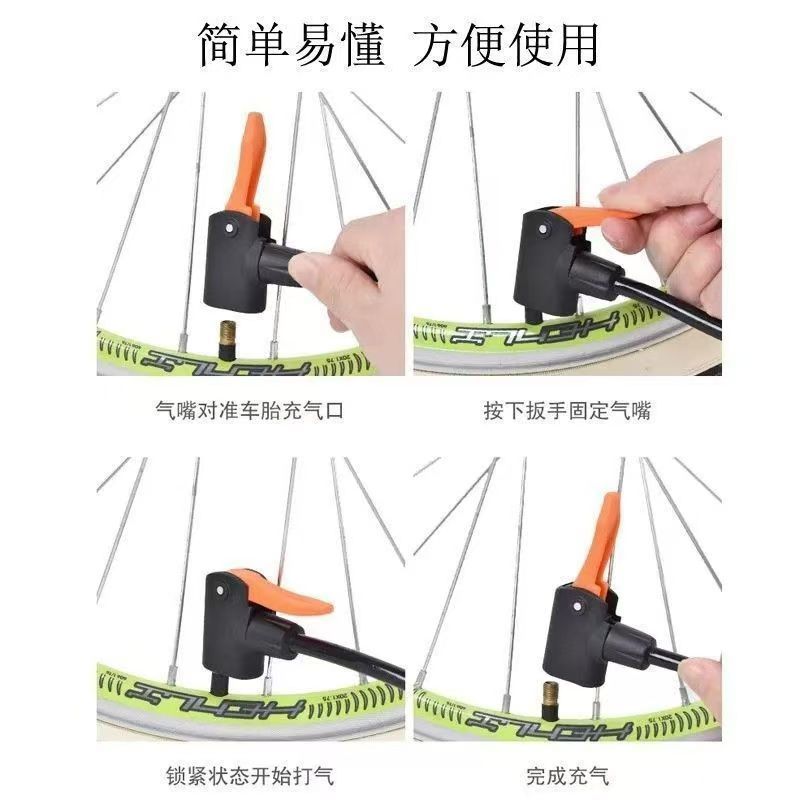 简单易懂 方便使用

气嘴对准车胎充气口

按下扳手固定气嘴

锁紧状态开始打气

完成充气