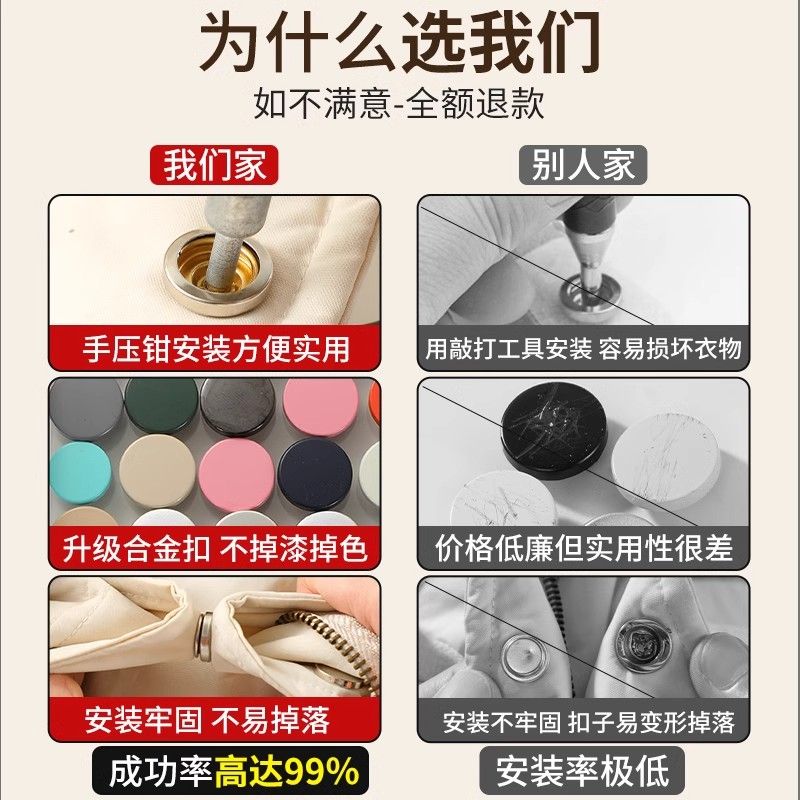 为什么选我们
如不满意-全额退款

我们家

手压钳安装方便实用

升级合金扣 不掉漆掉色

安装牢固 不易掉落

成功率高达99%

别人家

用敲打工具安装 容易损坏衣物

价格低廉但实用性很差

安装不牢固 扣子易变形掉落

安装率极低