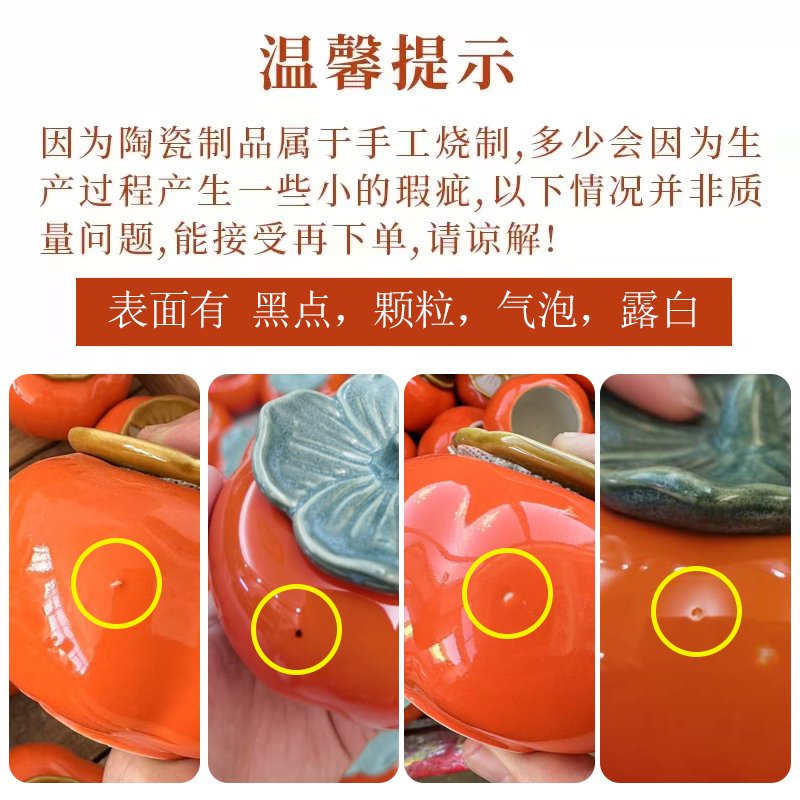 温馨提示

因为陶瓷制品属于手工烧制,多少会因为生产过程产生一些小的瑕疵,以下情况并非质量问题,能接受再下单,请谅解!

表面有 黑点，颗粒，气泡，露白