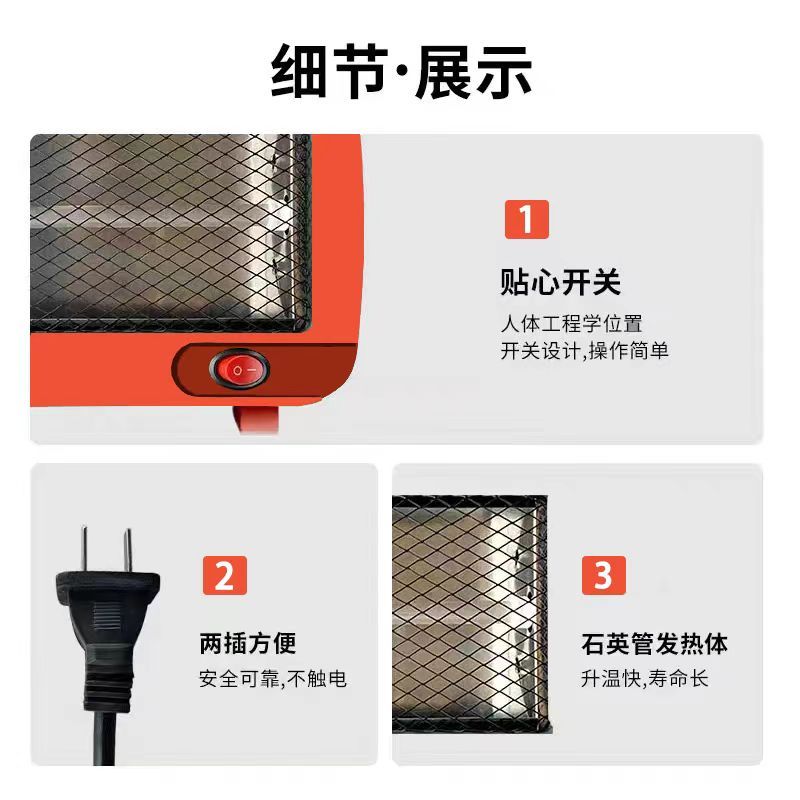 细节·展示

1

贴心开关

人体工程学位置
开关设计,操作简单

2

两插方便

安全可靠,不触电

3

石英管发热体

升温快,寿命长