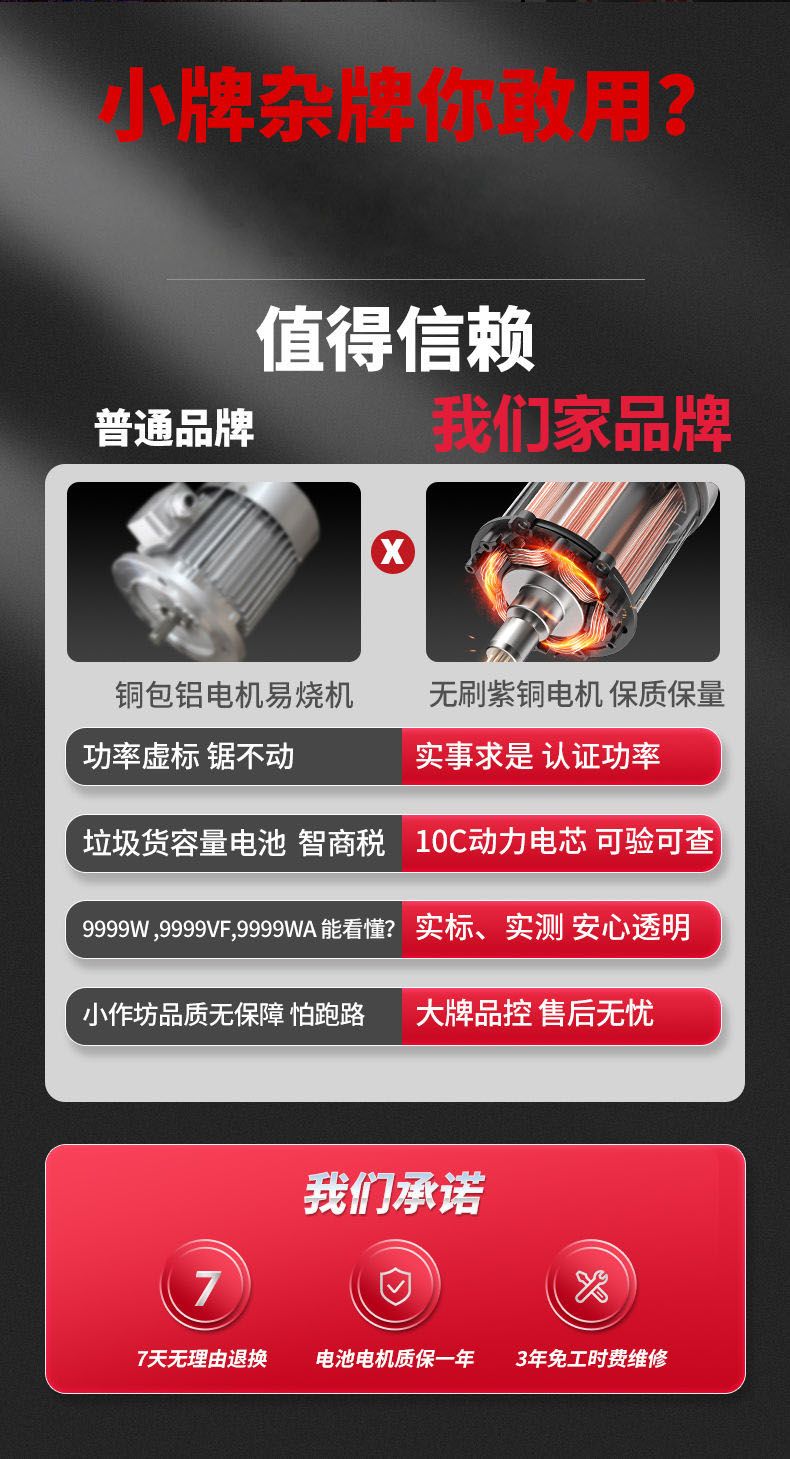 小牌杂牌你敢用?

值得信赖

普通品牌

我们家品牌

X

铜包铝电机易烧机

无刷紫铜电机 保质保量

功率虚标 锯不动

实事求是 认证功率

垃圾货容量电池 智商税

10C动力电芯 可验可查

9999W ,9999VF,9999WA 能看懂?

实标、实测 安心透明

小作坊品质无保障 怕跑路

大牌品控 售后无忧

我们承诺

7

7天无理由退换

电池电机质保一年

3年免工时费维修