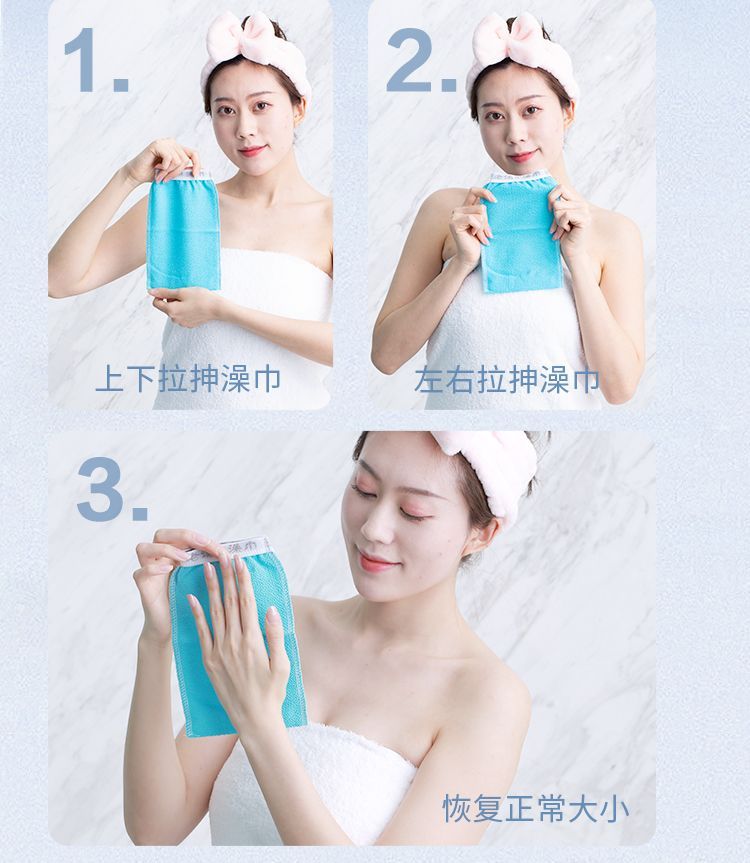 1.

上下拉抻澡巾

2.

左右拉抻澡巾

3.

澡巾

恢复正常大小