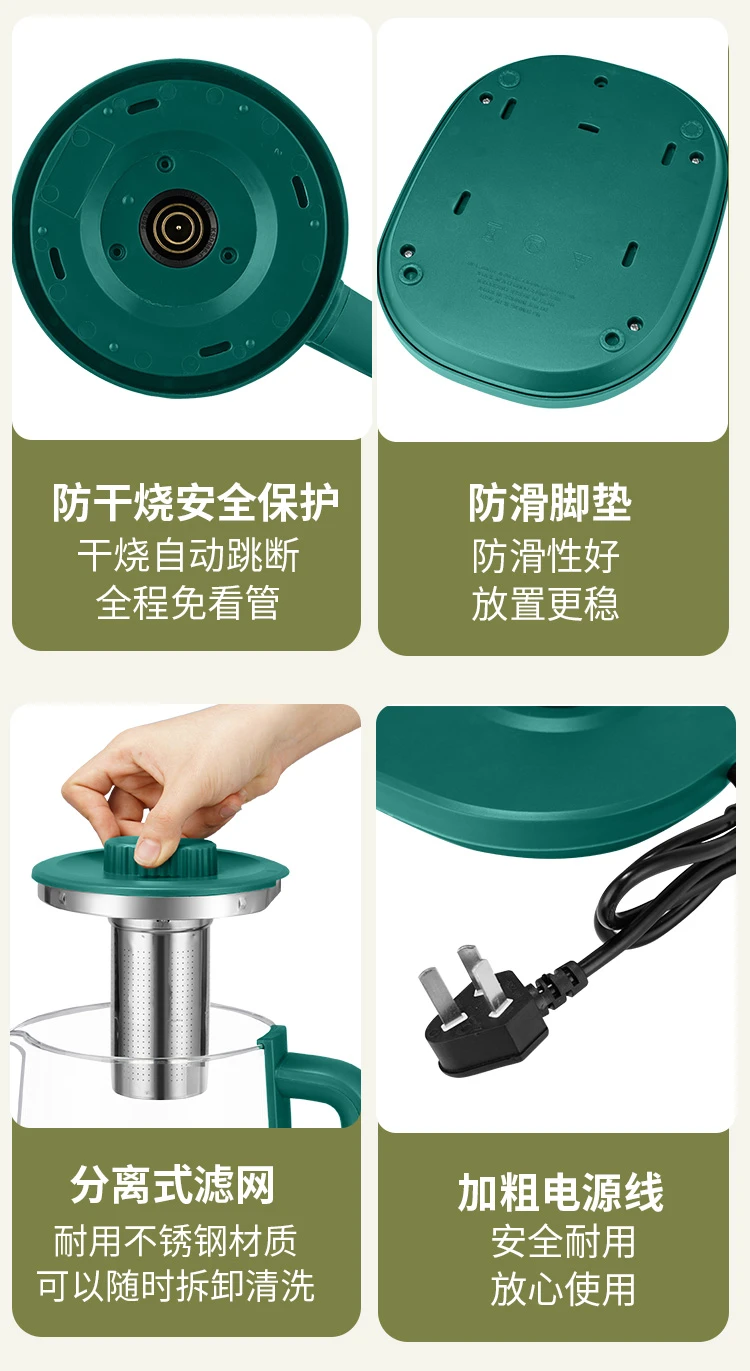 防干烧安全保护
干烧自动跳断
全程免看管

防滑脚垫
防滑性好
放置更稳

分离式滤网
耐用不锈钢材质
可以随时拆卸清洗

加粗电源线
安全耐用
放心使用