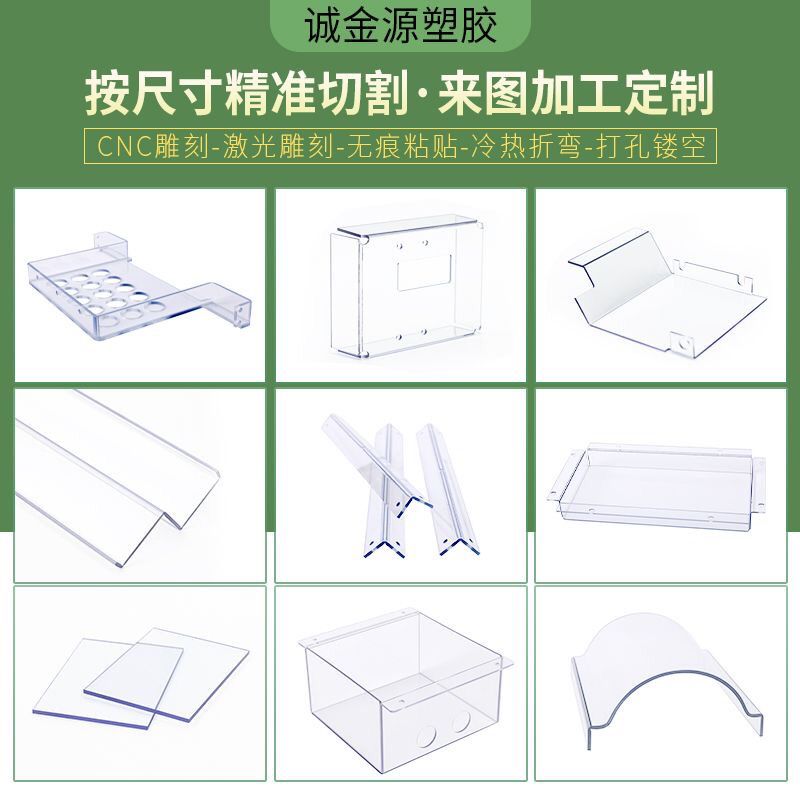 诚金源塑胶

按尺寸精准切割·来图加工定制

CNC雕刻-激光雕刻-无痕粘贴-冷热折弯-打孔镂空