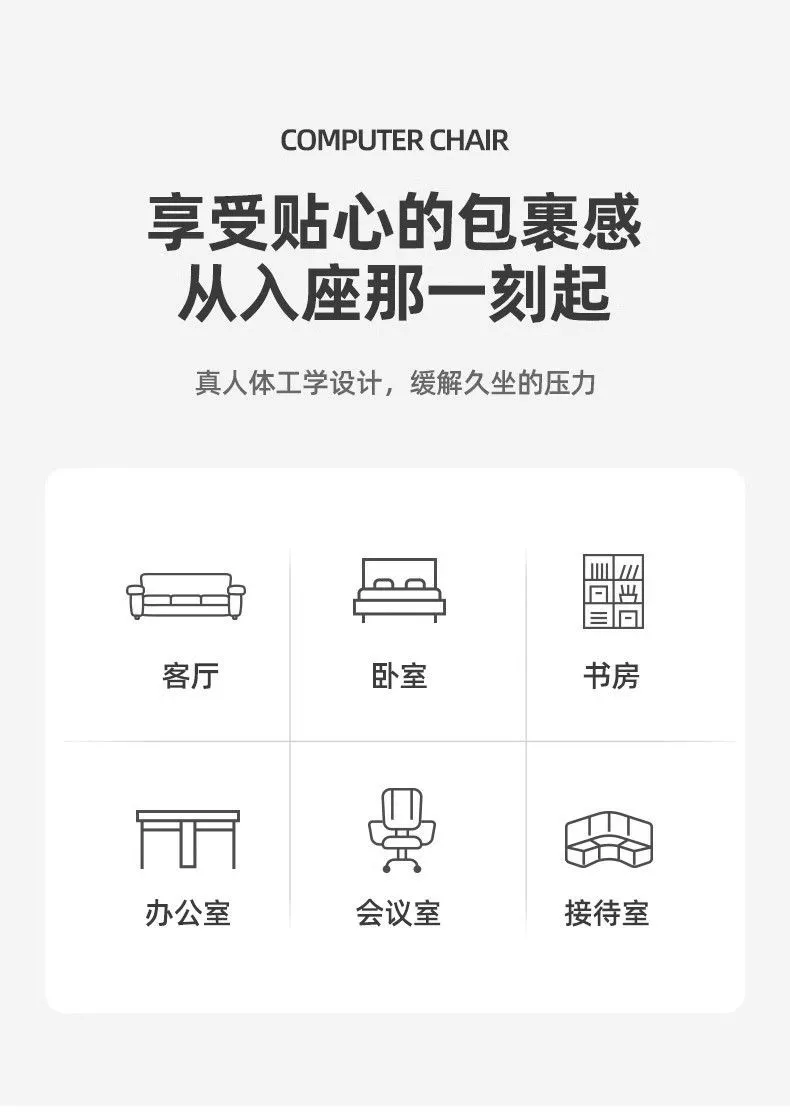 COMPUTER CHAIR

享受贴心的包裹感
从入座那一刻起

真人体工学设计，缓解久坐的压力

客厅

卧室

书房

办公室

会议室

接待室