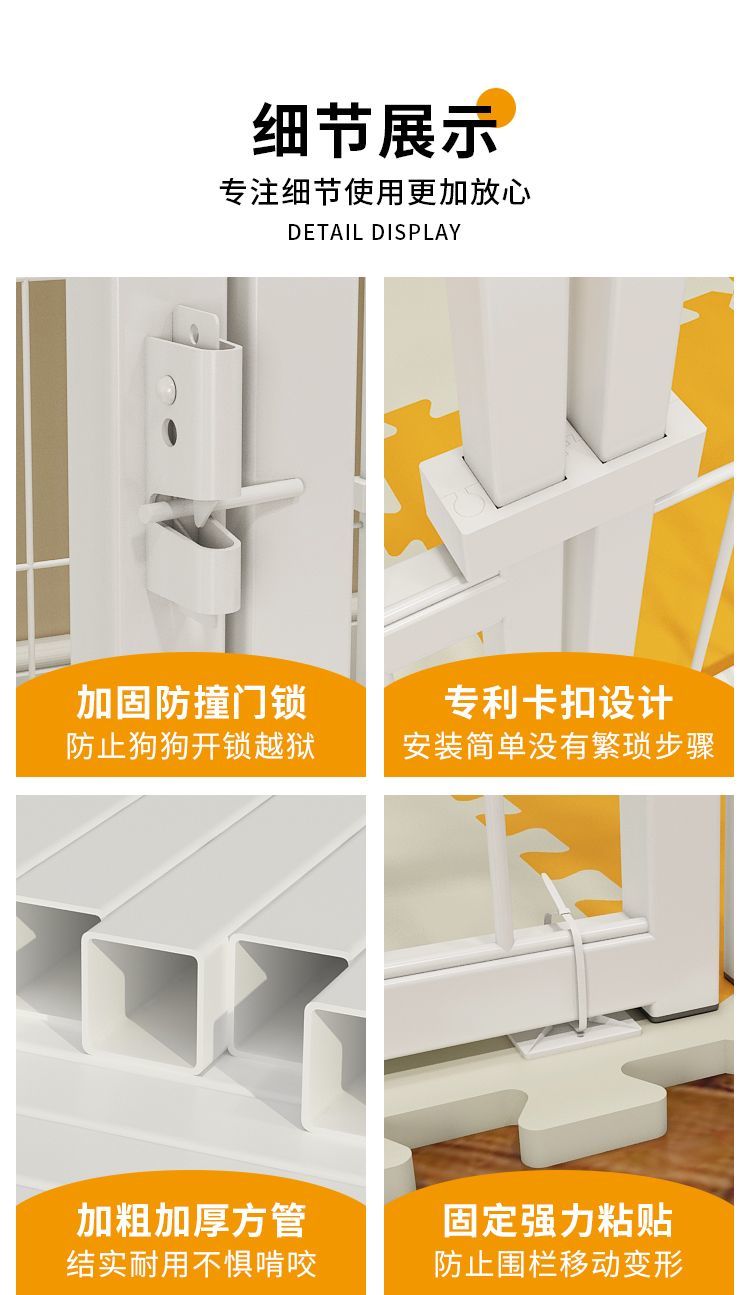 细节展示
专注细节使用更加放心
DETAIL DISPLAY

加固防撞门锁
防止狗狗开锁越狱

专利卡扣设计
安装简单没有繁琐步骤

加粗加厚方管
结实耐用不惧啃咬

固定强力粘贴
防止围栏移动变形