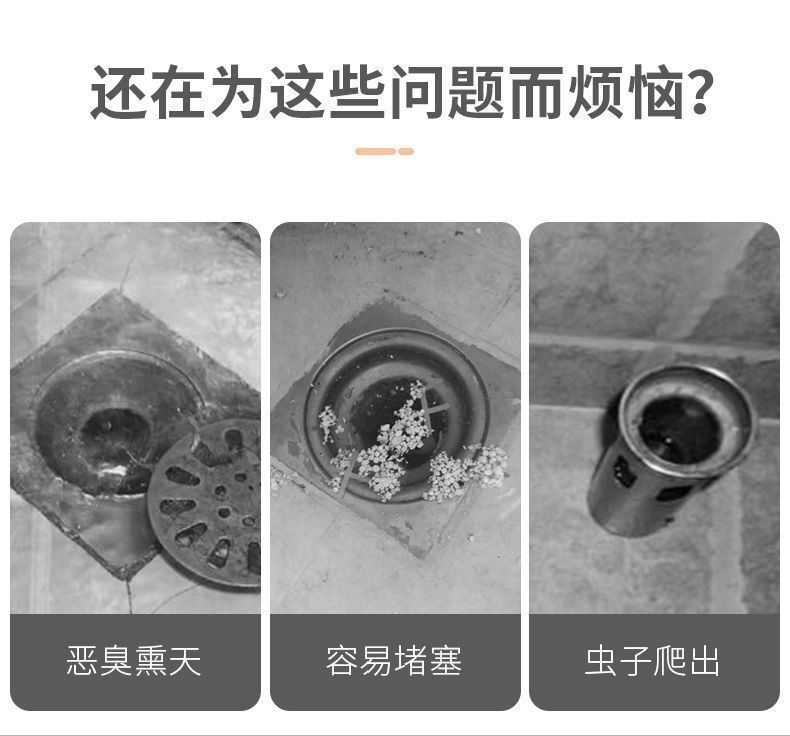 还在为这些问题而烦恼?

恶臭熏天

容易堵塞

虫子爬出