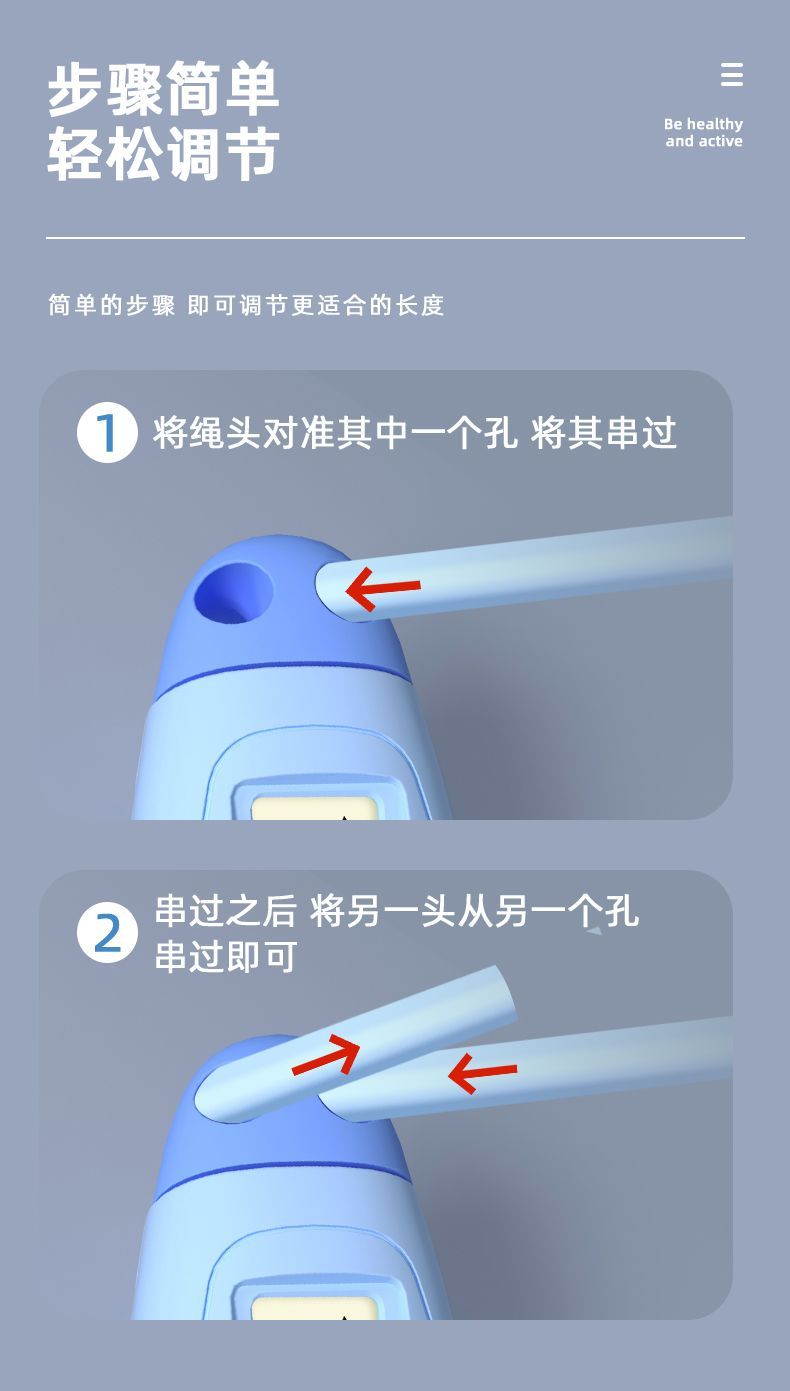 步骤简单
轻松调节

Be healthy
and active

简单的步骤 即可调节更适合的长度

1 将绳头对准其中一个孔 将其串过

2 串过之后 将另一头从另一个孔串过即可