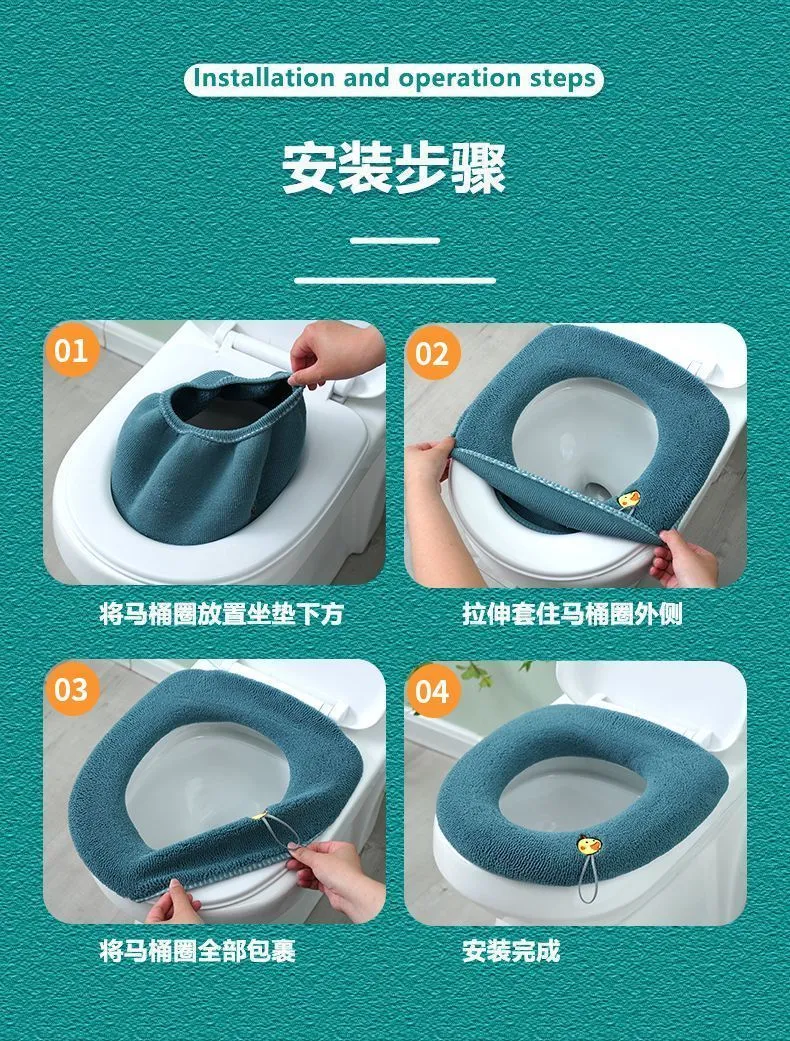 Installation and operation steps

安装步骤

01

将马桶圈放置坐垫下方

02

拉伸套住马桶圈外侧

03

将马桶圈全部包裹

04

安装完成