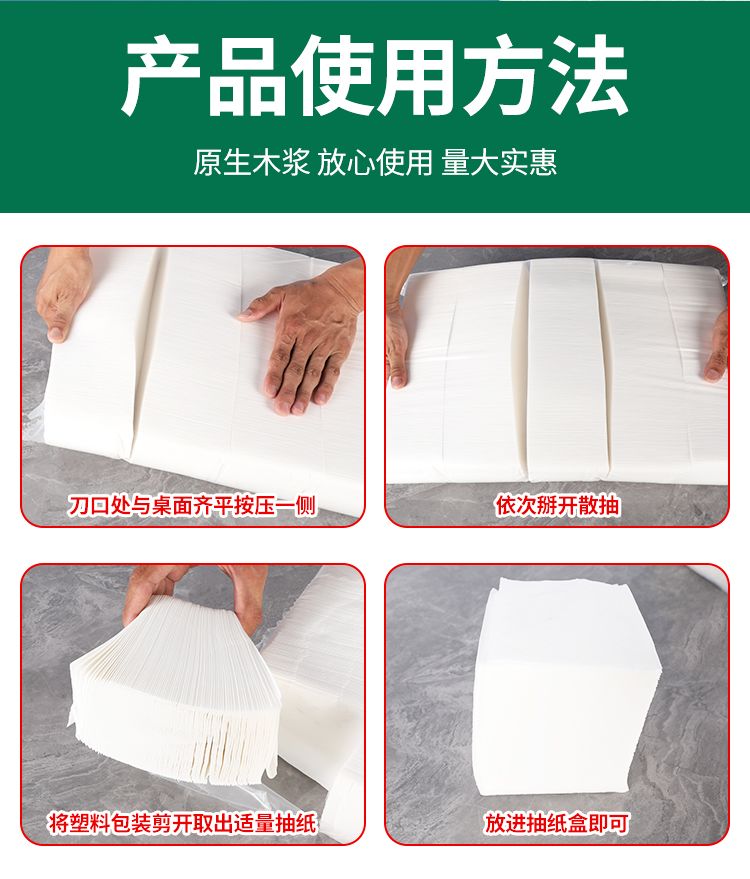 产品使用方法

原生木浆 放心使用 量大实惠

刀口处与桌面齐平按压一侧

依次掰开散抽

将塑料包装剪开取出适量抽纸

放进抽纸盒即可