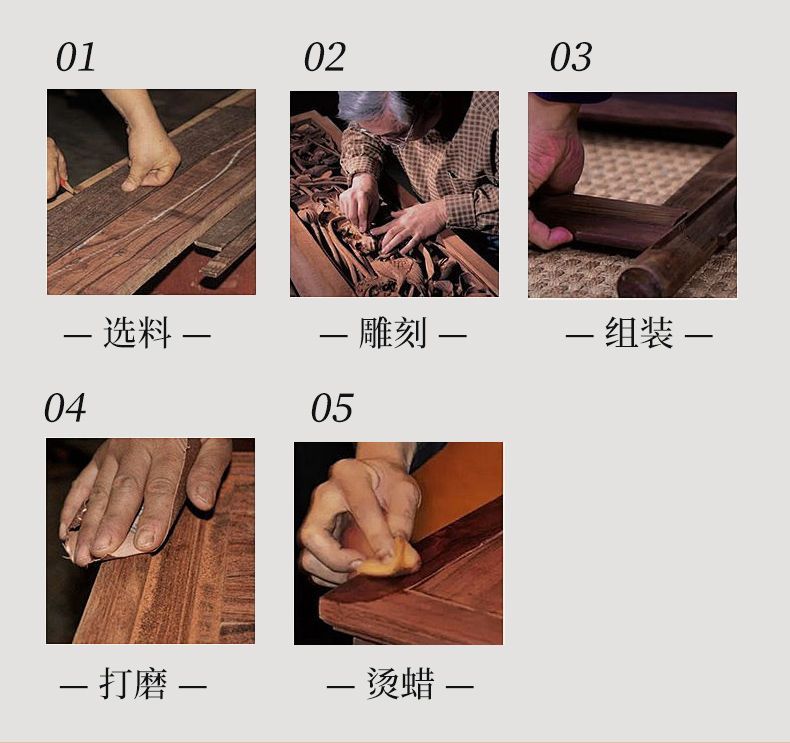 01

— 选料 —

02

— 雕刻 —

03

— 组装 —

04

— 打磨 —

05

— 烫蜡 —