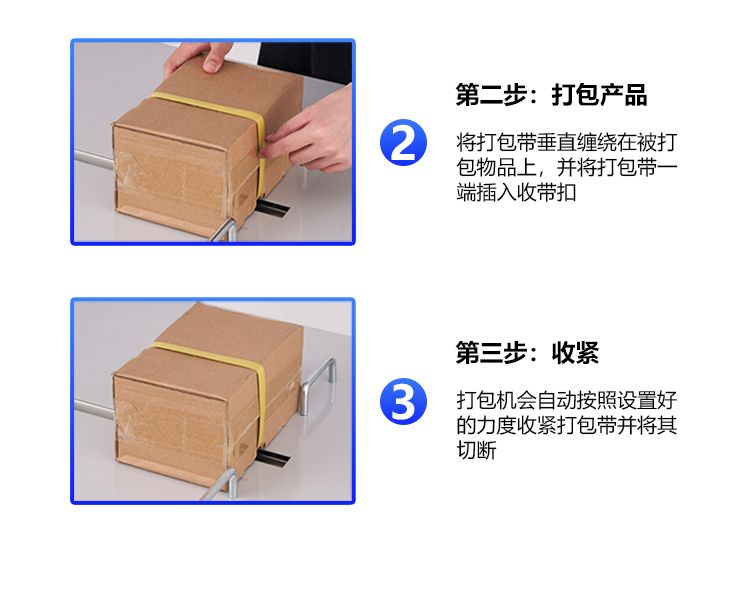 2

第二步：打包产品

将打包带垂直缠绕在被打包物品上，并将打包带一端插入收带扣

3

第三步：收紧

打包机会自动按照设置好的力度收紧打包带并将其切断