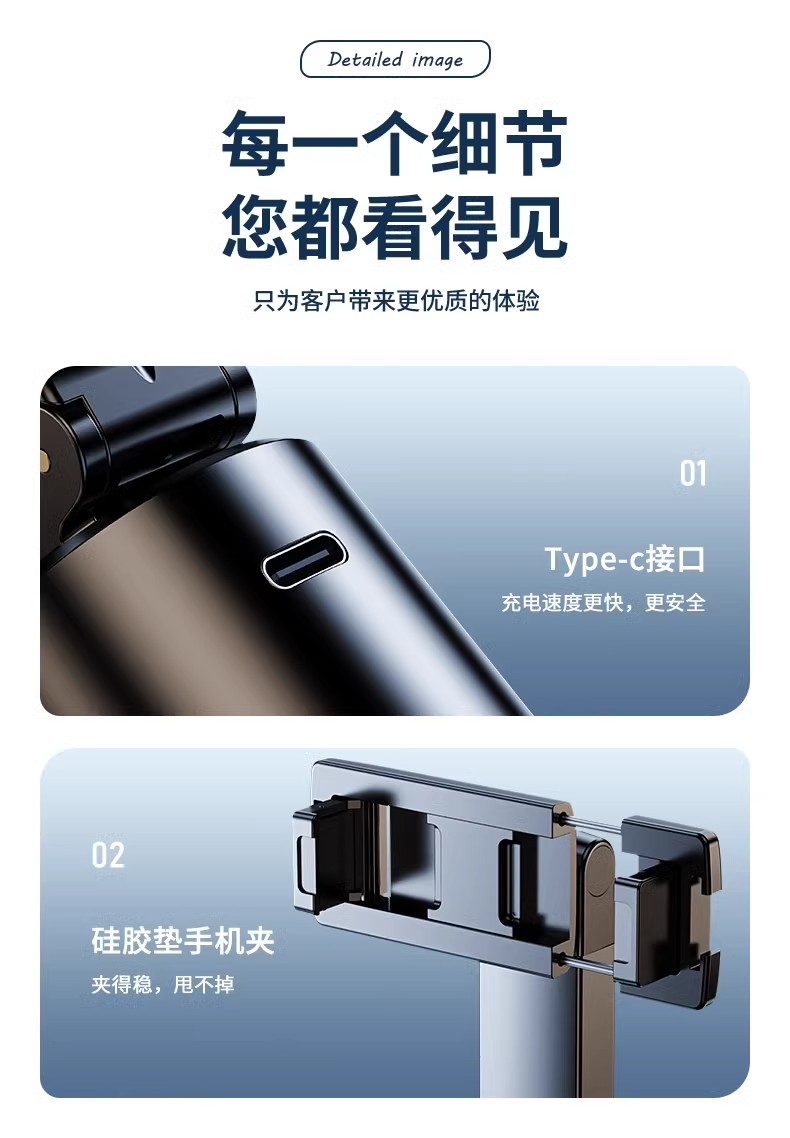 Detailed image

每一个细节
您都看得见

只为客户带来更优质的体验

01

Type-c接口

充电速度更快，更安全

02

硅胶垫手机夹

夹得稳，甩不掉