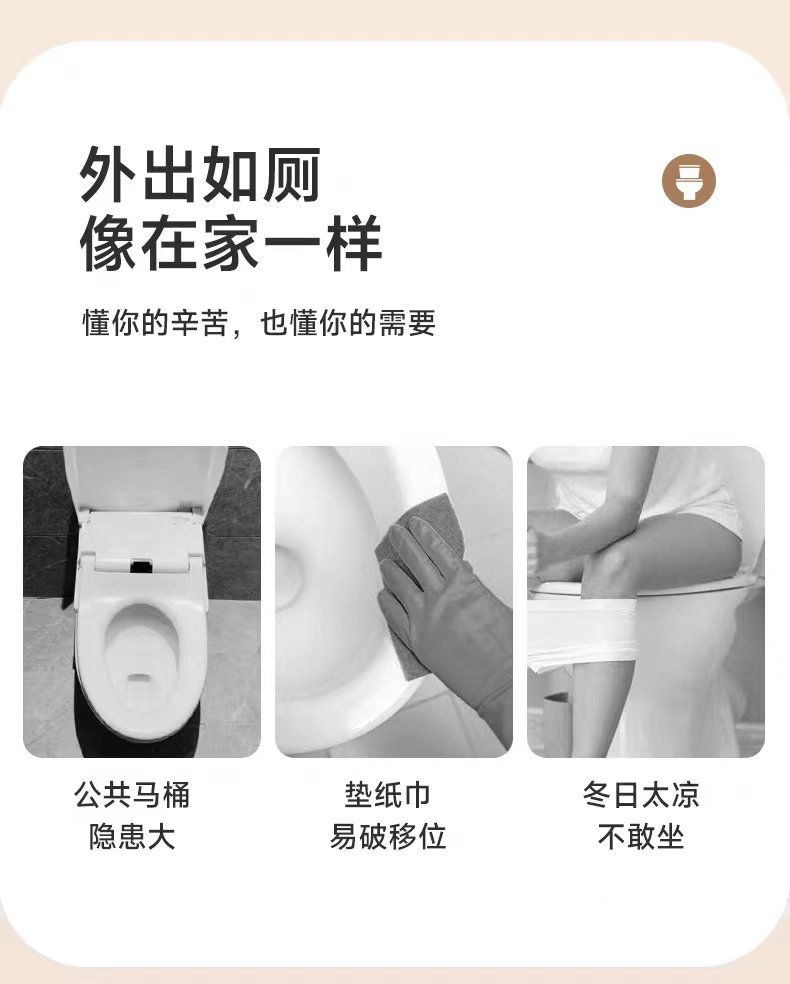 外出如厕
像在家一样

懂你的辛苦，也懂你的需要

公共马桶
隐患大

垫纸巾
易破移位

冬日太凉
不敢坐