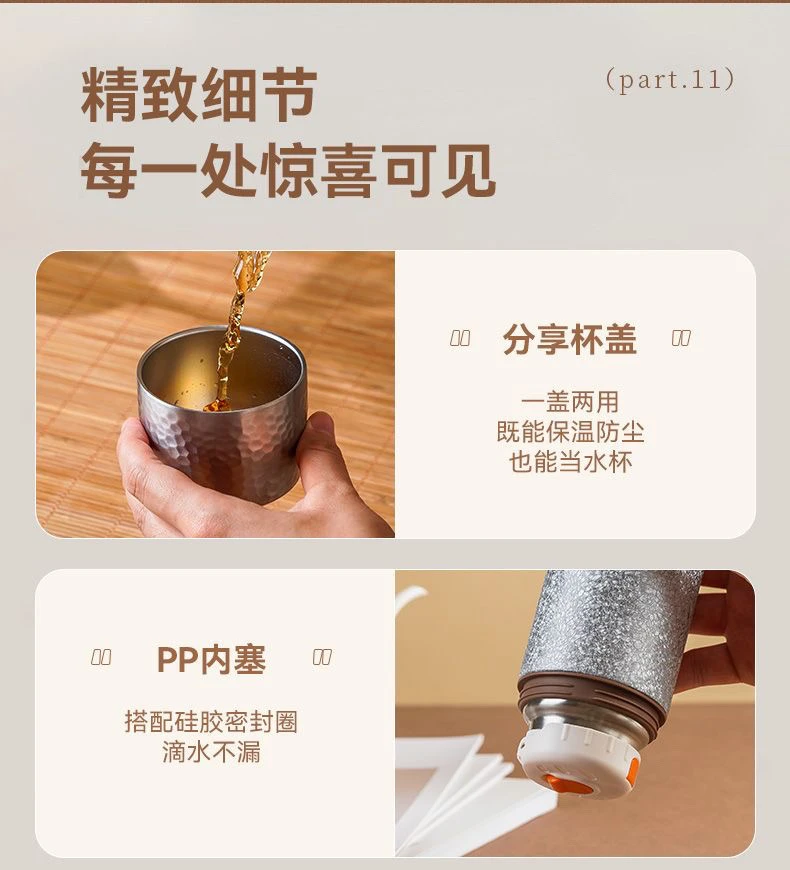 精致细节
每一处惊喜可见

(part.11)

分享杯盖

一盖两用
既能保温防尘
也能当水杯

PP内塞

搭配硅胶密封圈
滴水不漏