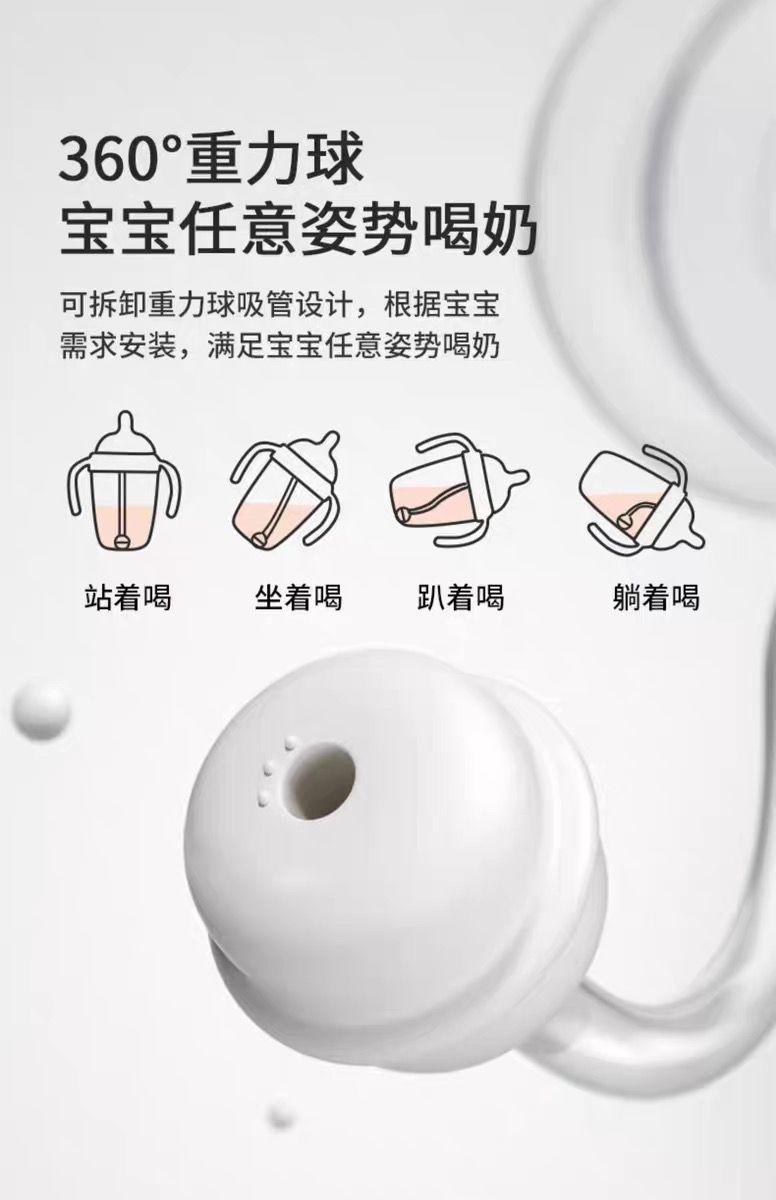 360°重力球
宝宝任意姿势喝奶

可拆卸重力球吸管设计，根据宝宝需求安装，满足宝宝任意姿势喝奶

站着喝 坐着喝 趴着喝 躺着喝