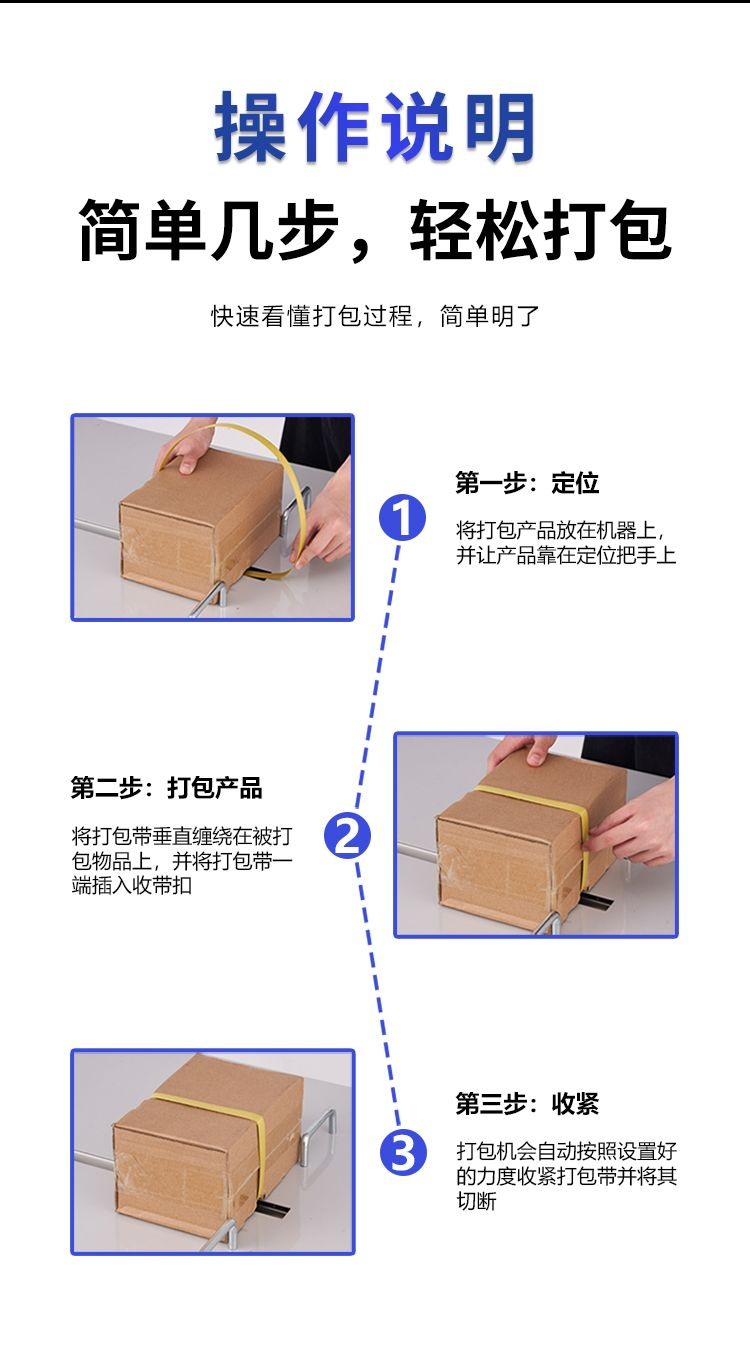 操作说明

简单几步，轻松打包

快速看懂打包过程，简单明了

1

第一步：定位

将打包产品放在机器上，并让产品靠在定位把手上

第二步：打包产品

将打包带垂直缠绕在被打包物品上，并将打包带一端插入收带扣

2

3

第三步：收紧

打包机会自动按照设置好的力度收紧打包带并将其切断