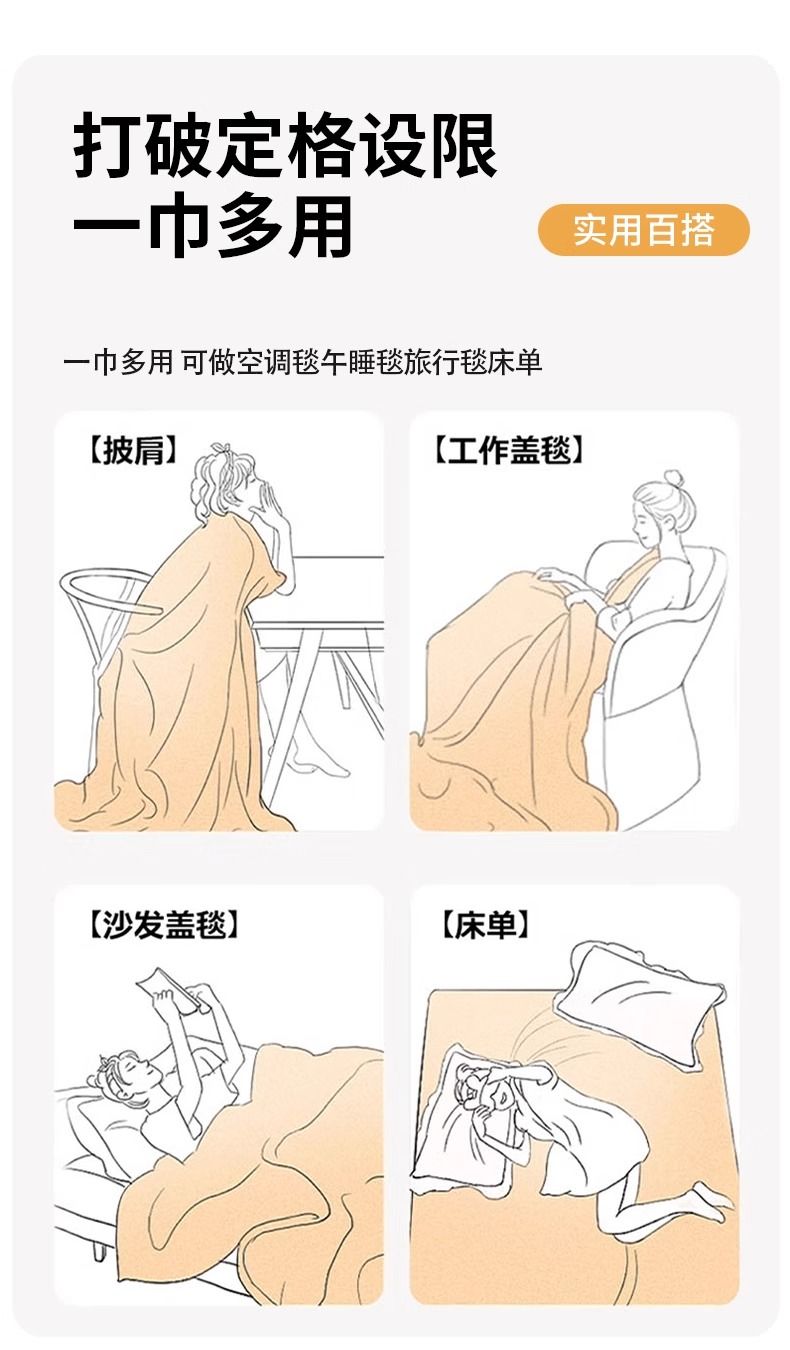 打破定格设限
一巾多用

实用百搭

一巾多用 可做空调毯午睡毯旅行毯床单

【披肩】

【工作盖毯】

【沙发盖毯】

【床单】