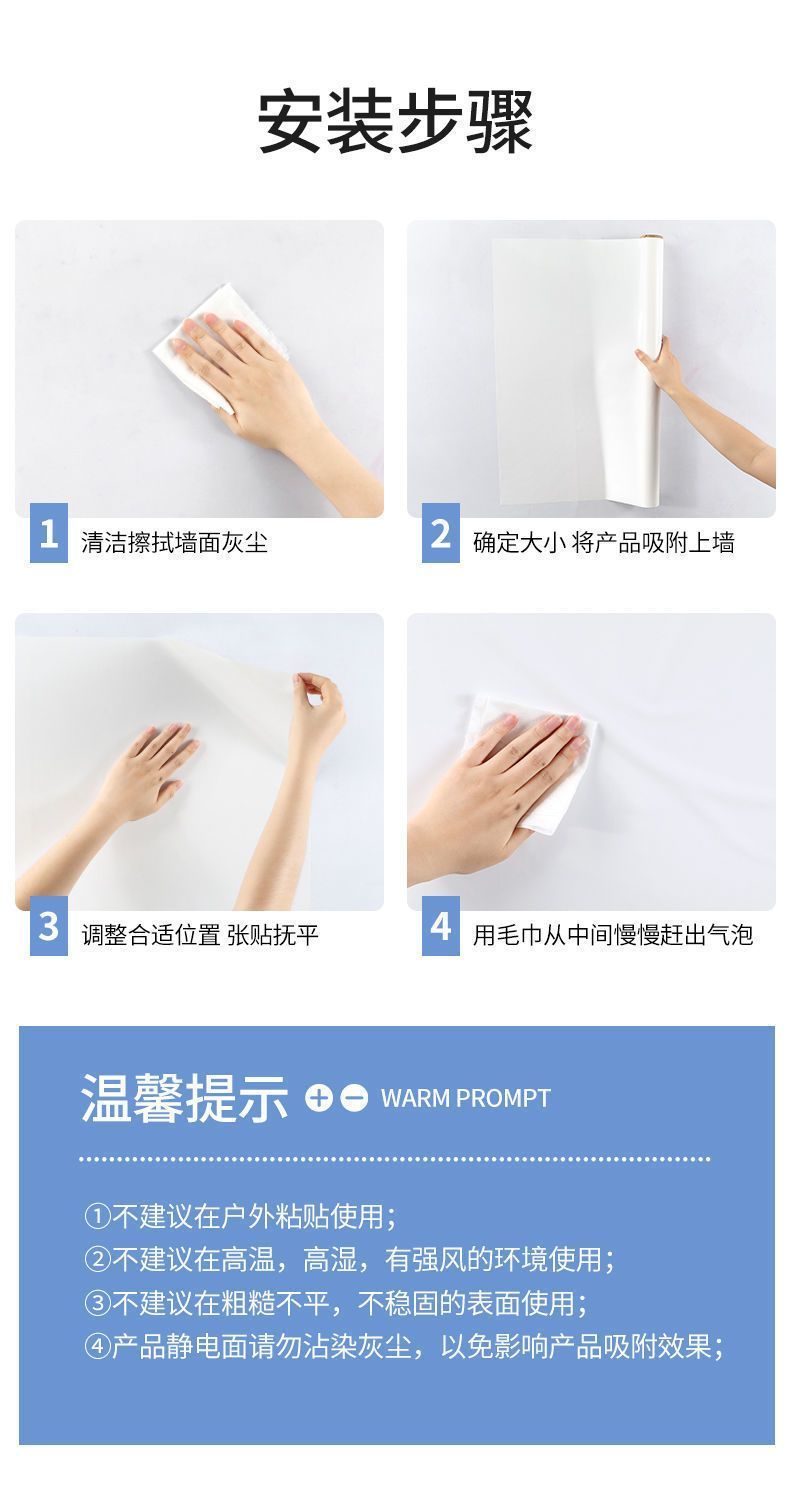 安装步骤

1 清洁擦拭墙面灰尘

2 确定大小 将产品吸附上墙

3 调整合适位置 张贴抚平

4 用毛巾从中间慢慢赶出气泡

温馨提示 WARM PROMPT

①不建议在户外粘贴使用;
②不建议在高温，高湿，有强风的环境使用;
③不建议在粗糙不平，不稳固的表面使用;
④产品静电面请勿沾染灰尘，以免影响产品吸附效果;