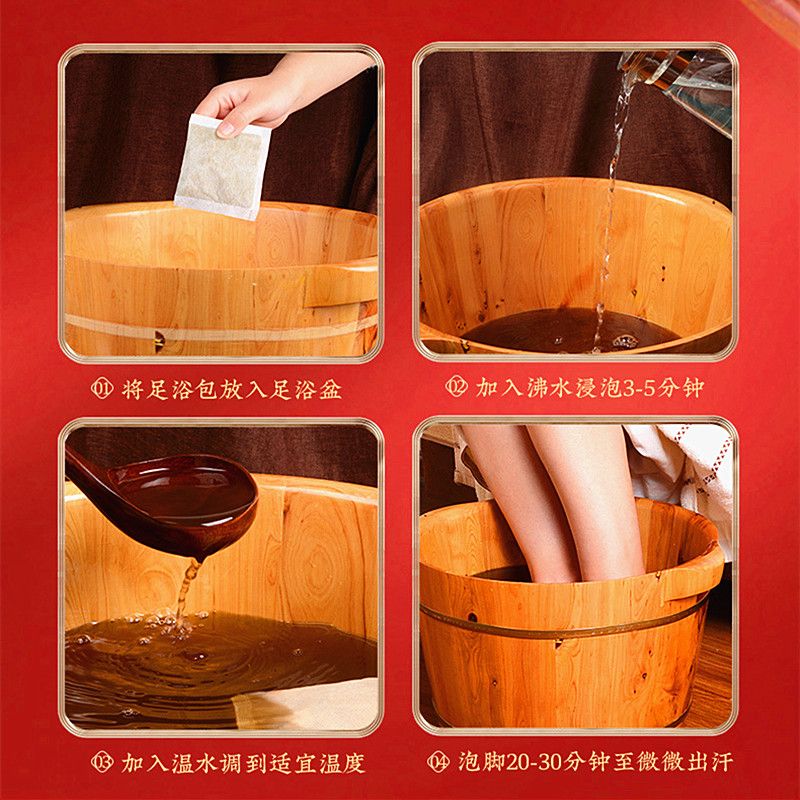 01 将足浴包放入足浴盆

02 加入沸水浸泡3-5分钟

03 加入温水调到适宜温度

04 泡脚20-30分钟至微微出汗